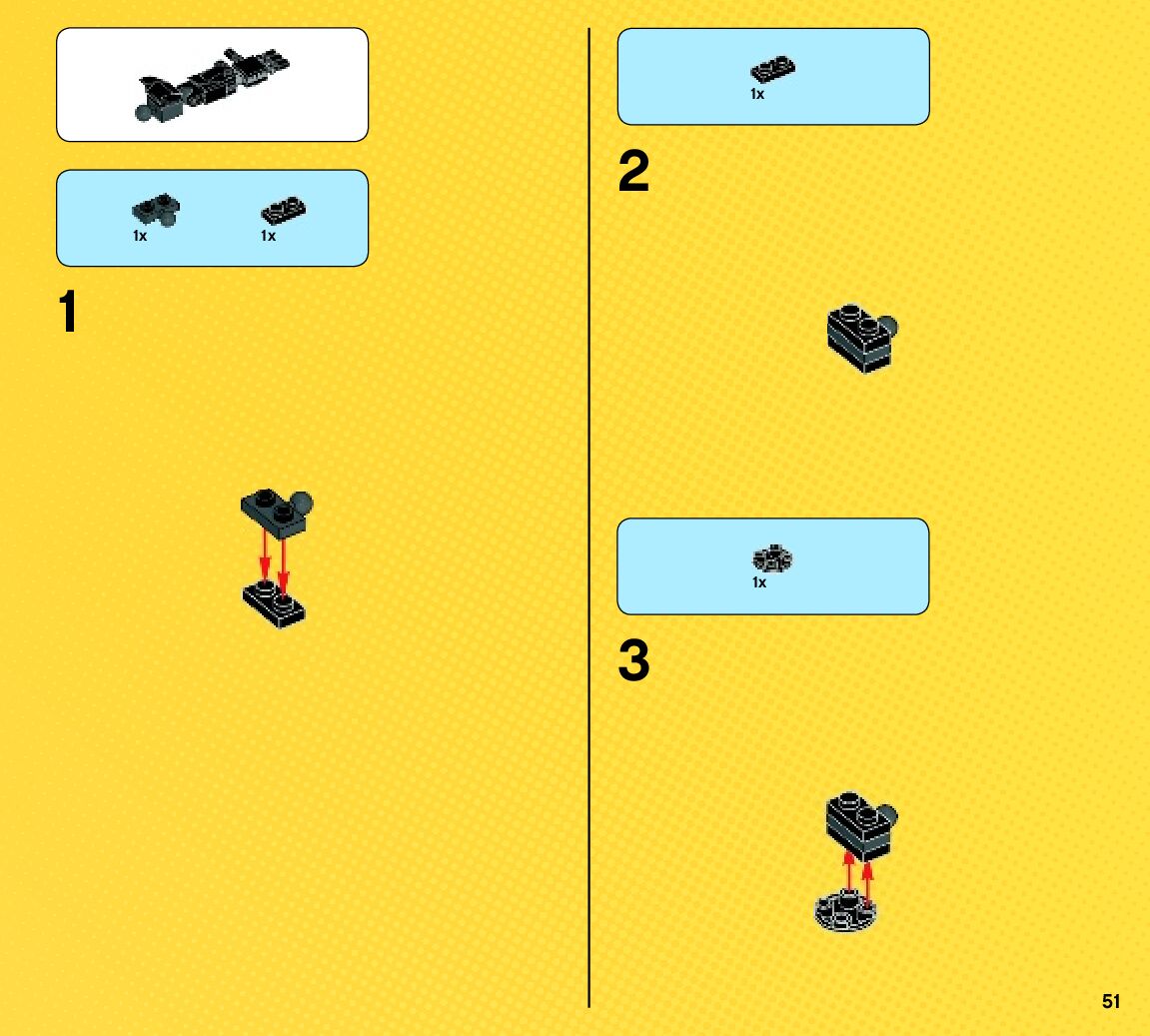 1x 1x

1

1x

2

1x

3

51