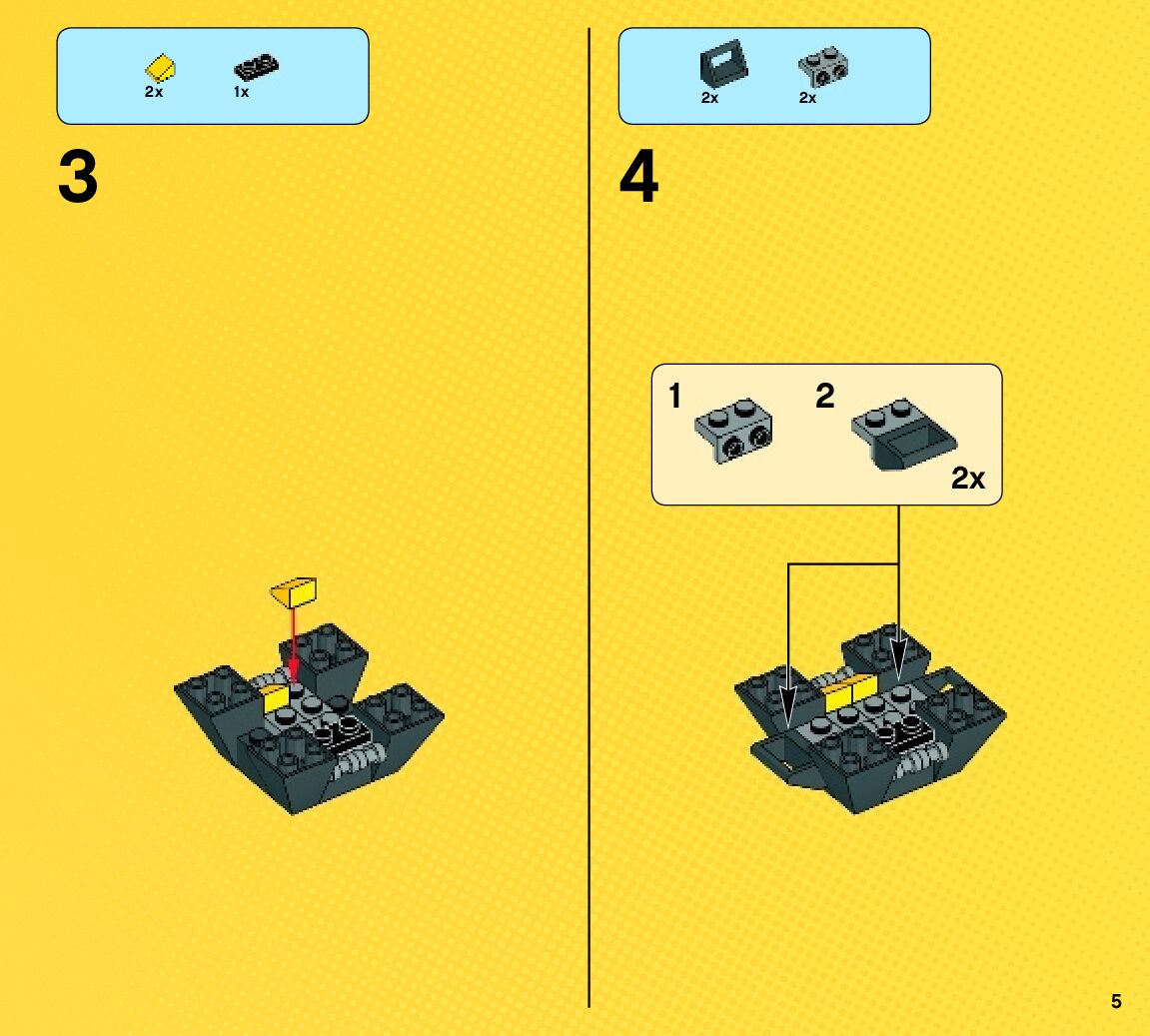 2x 1x

3

2x 2x

4

1 2

2x

5