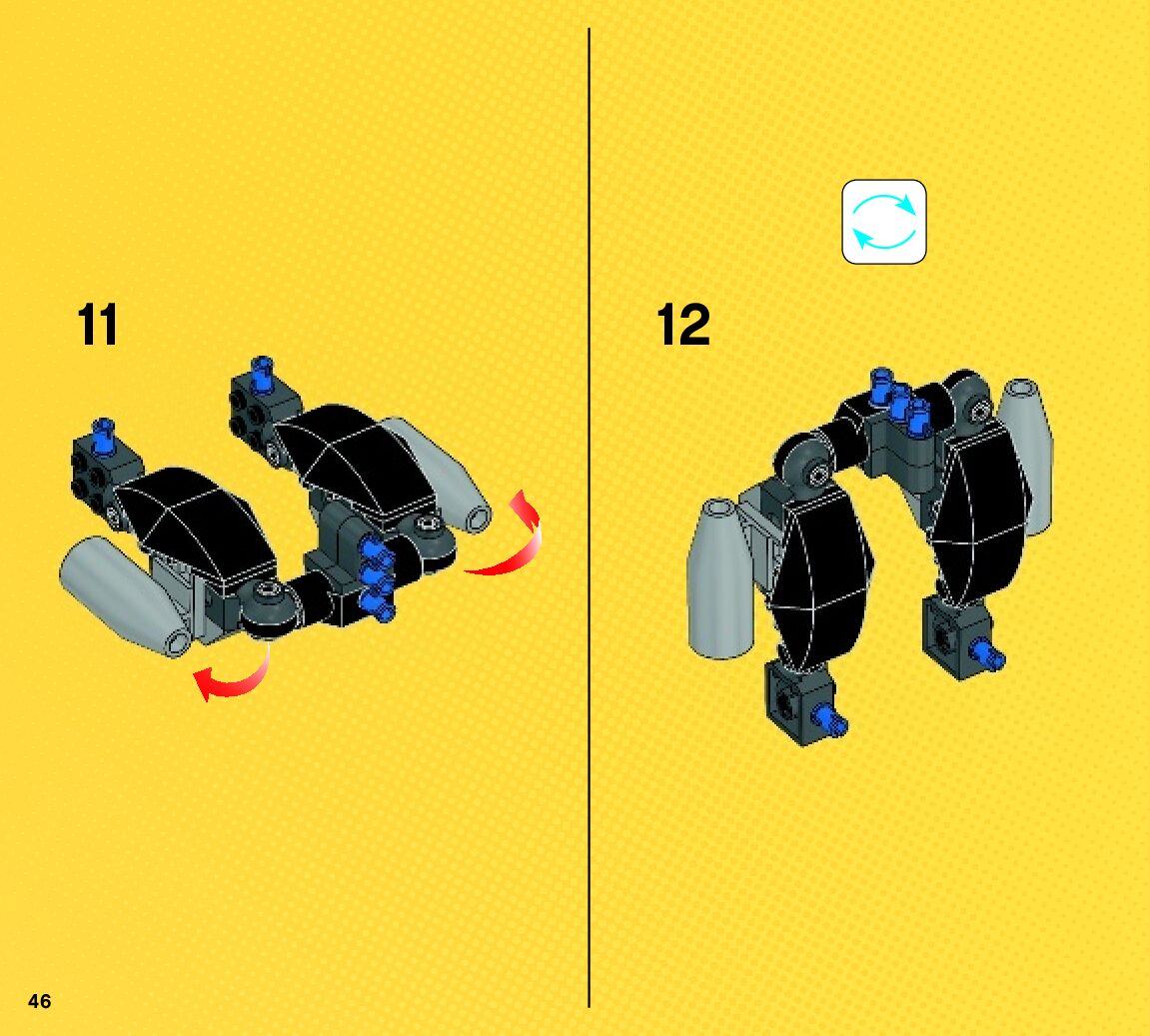 11

12

46