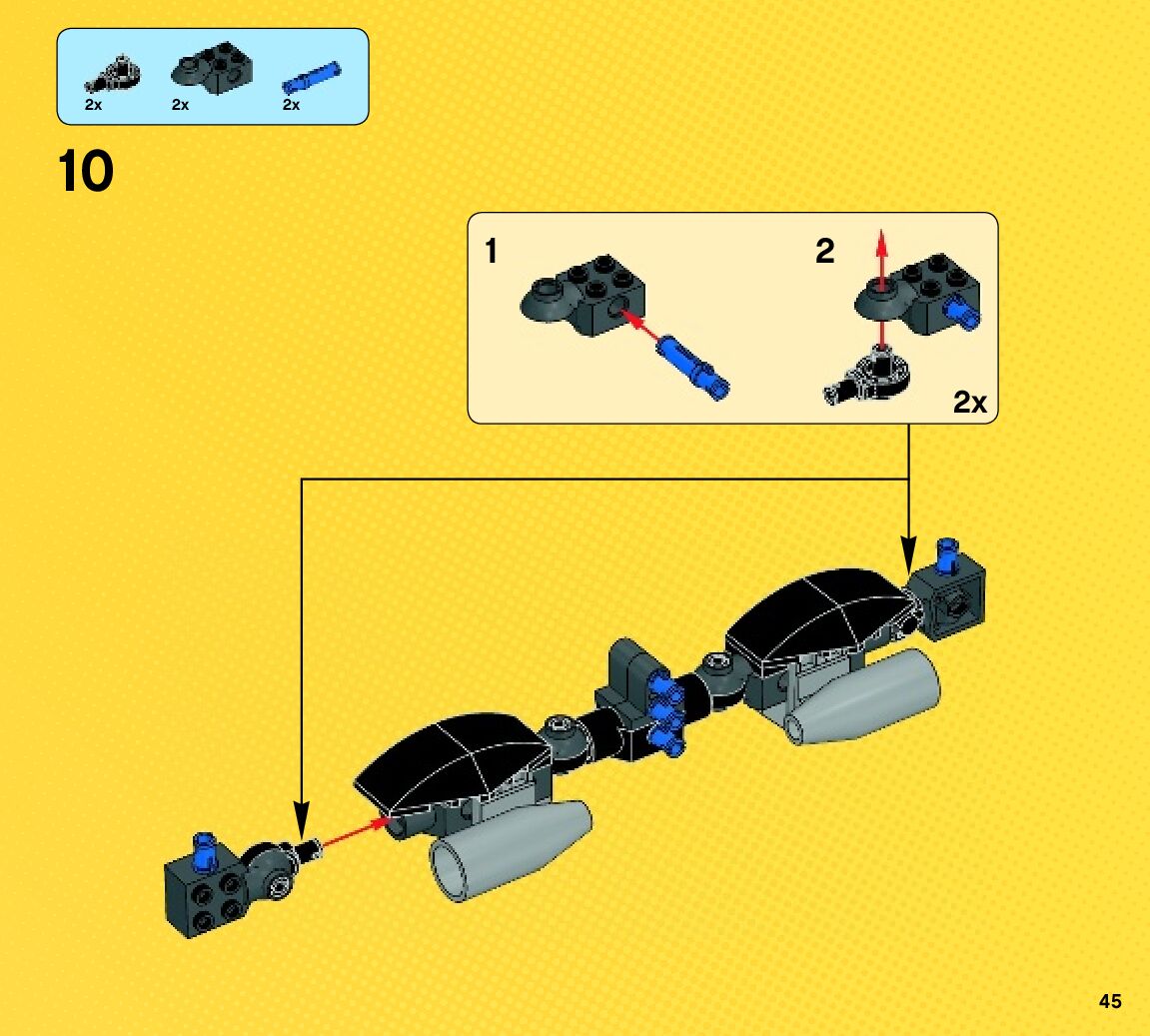 2x 2x 2x

10

1

2

2x

45