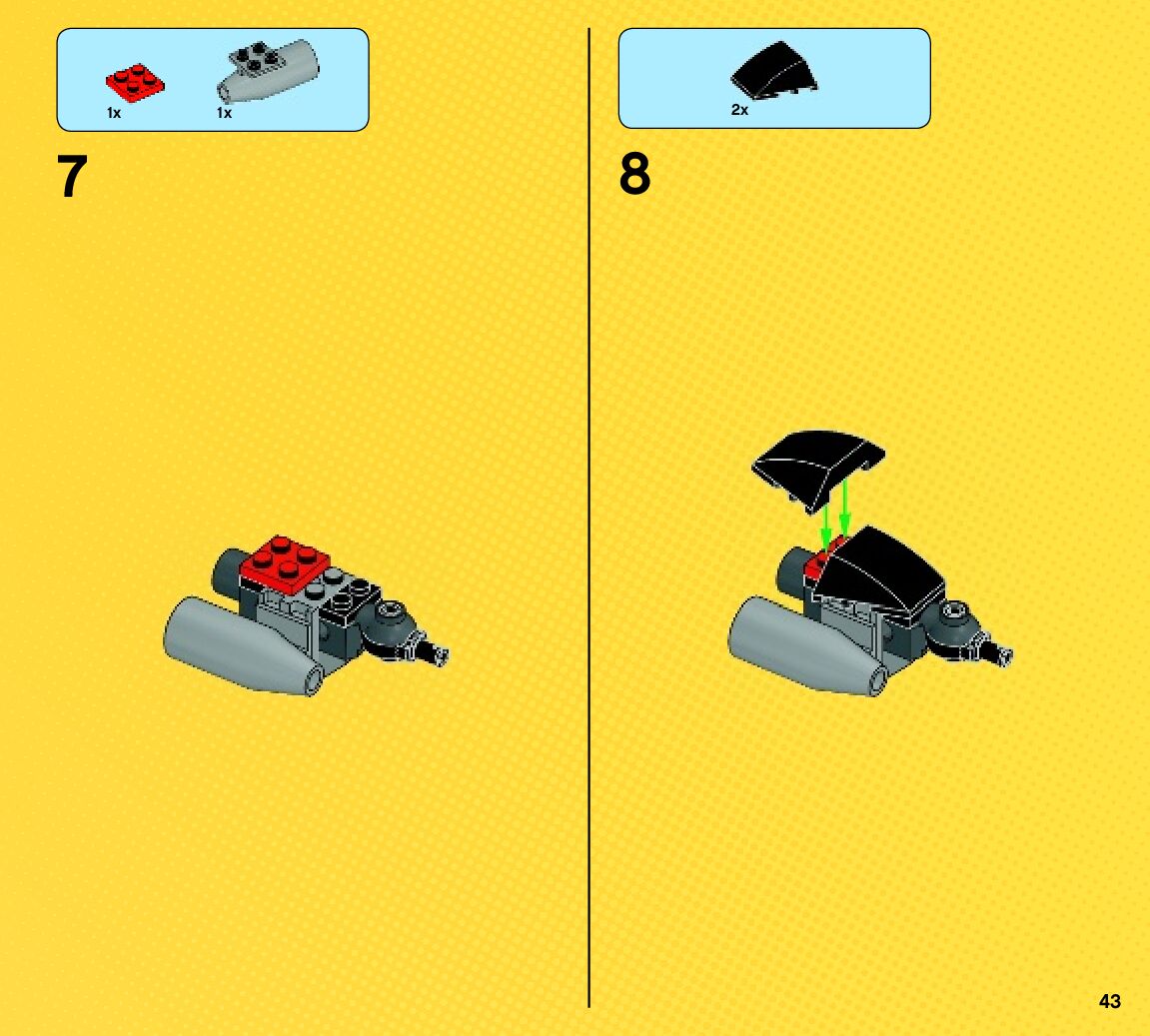 1x 1x

7

2x

8

43