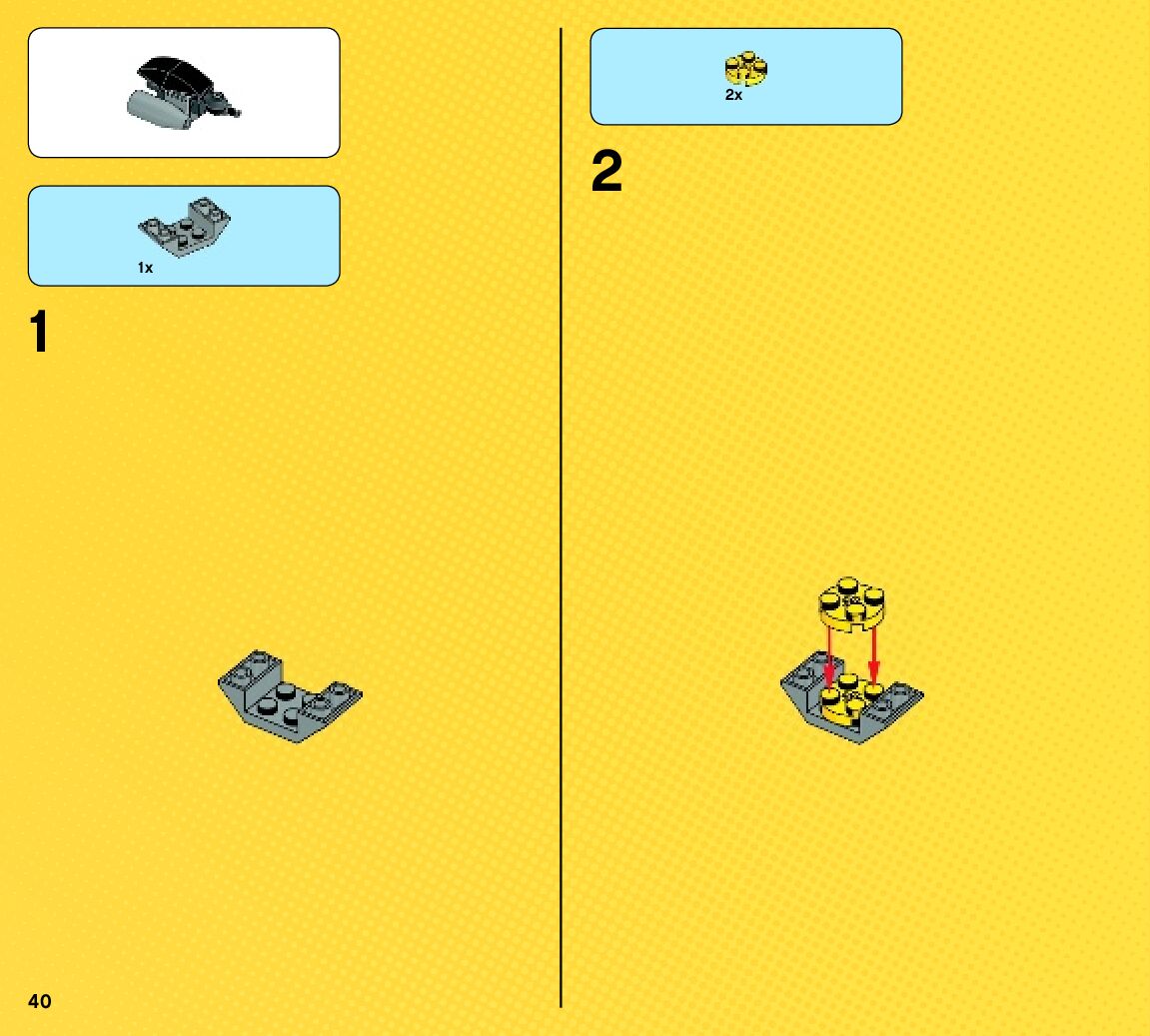 1x

1

2x

2

40