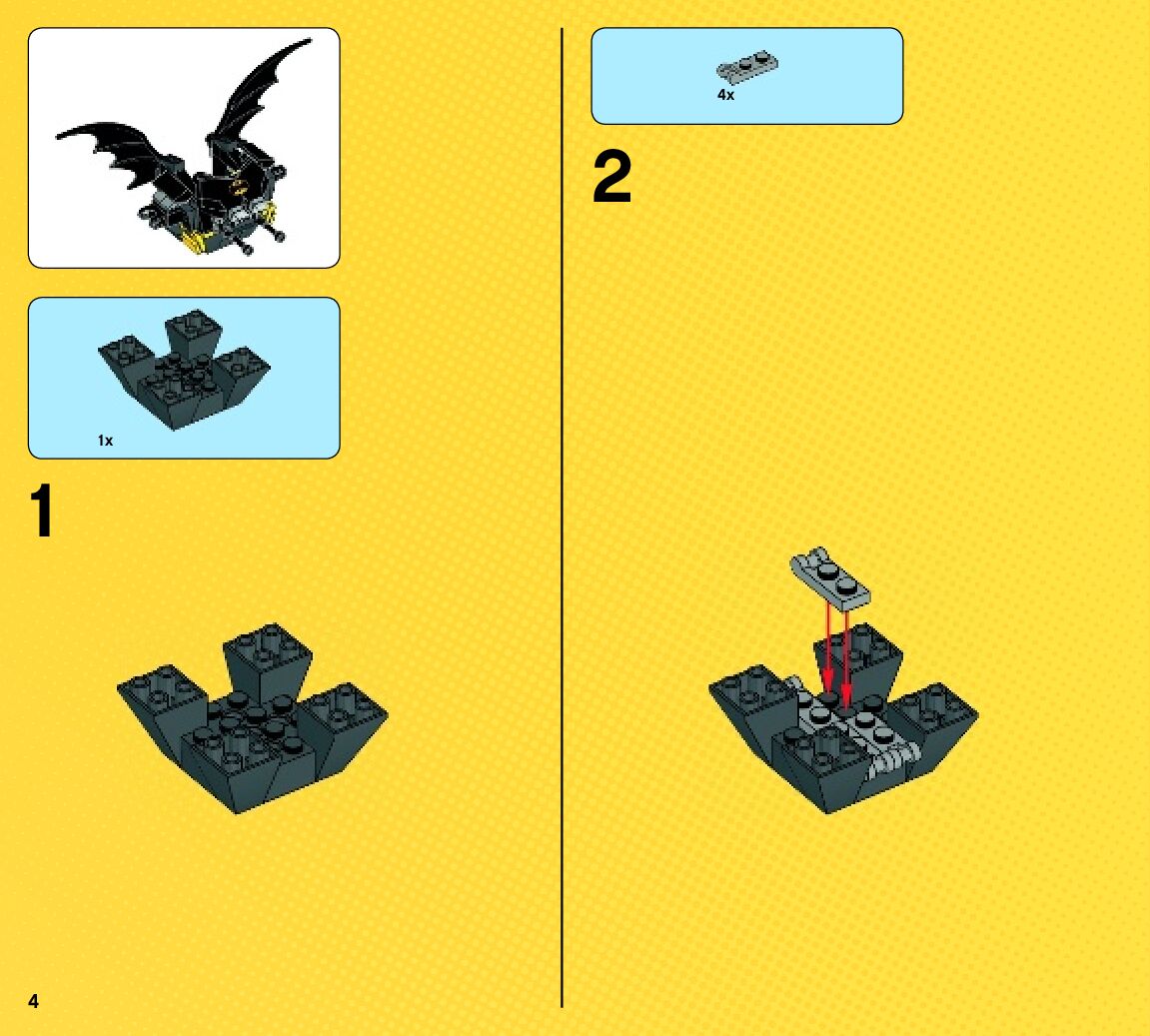 1x

1

4x

2

4