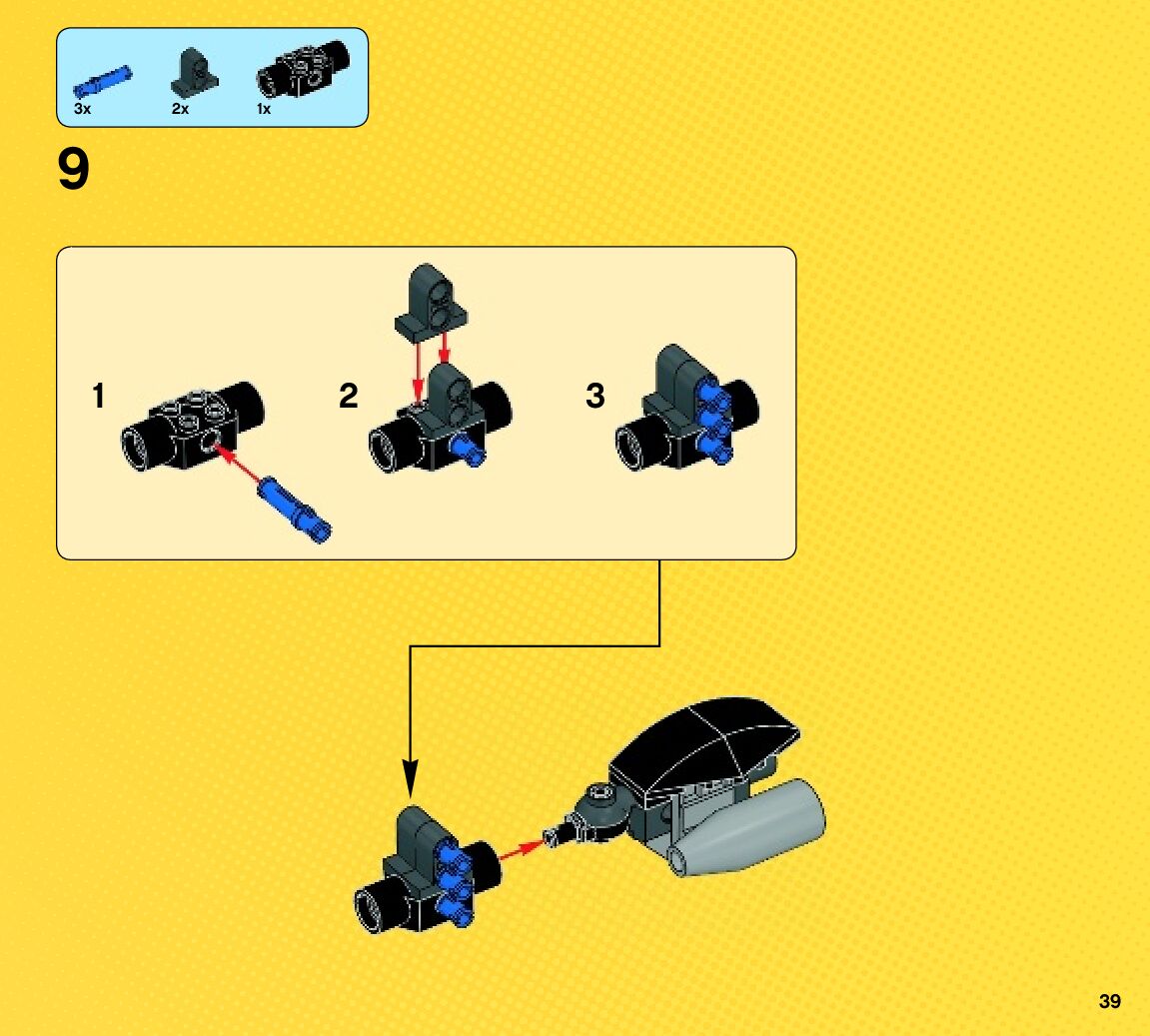 3x
2x
1x

9

1

2

3

39