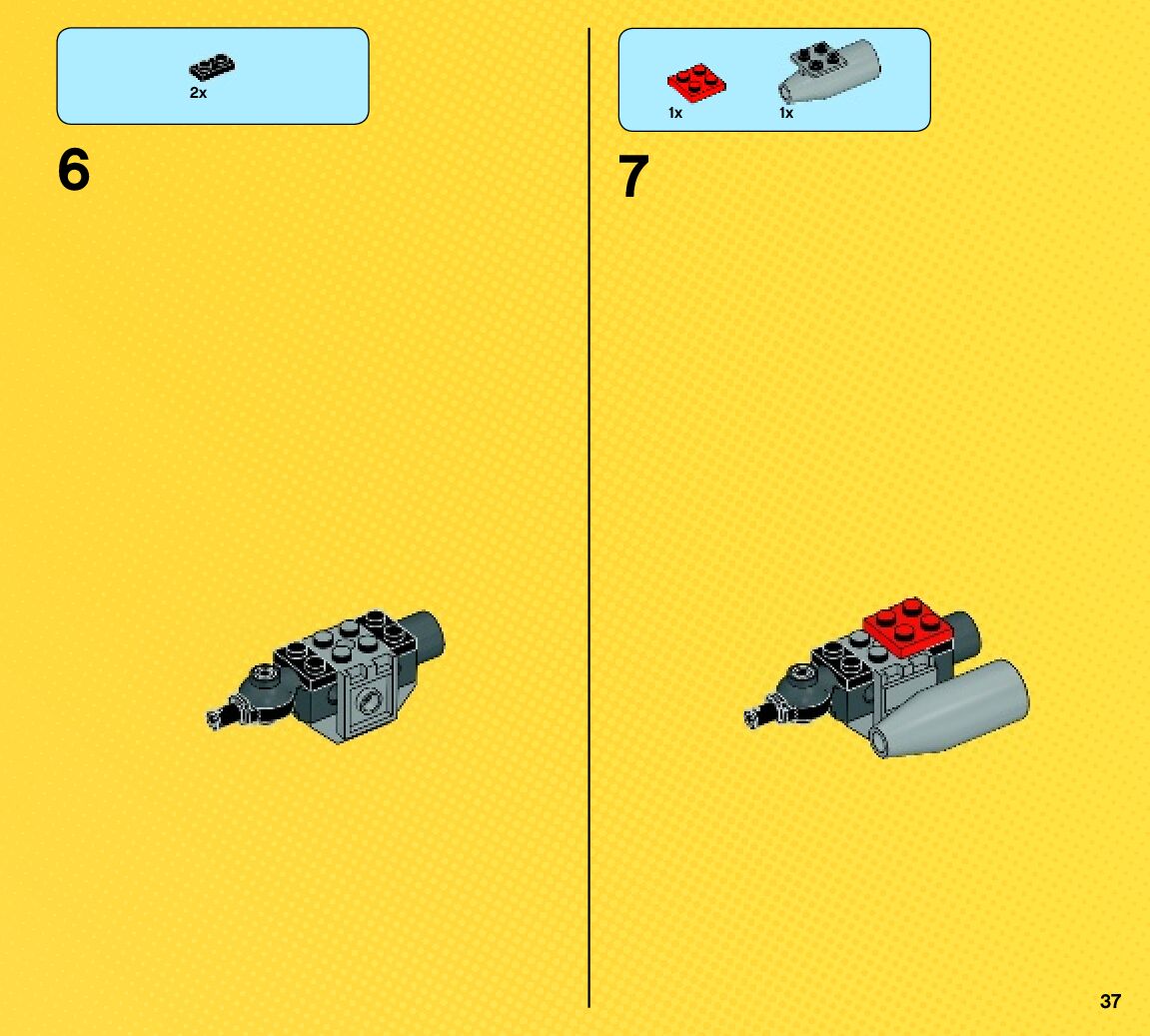 2x

6

1x 1x

7

37