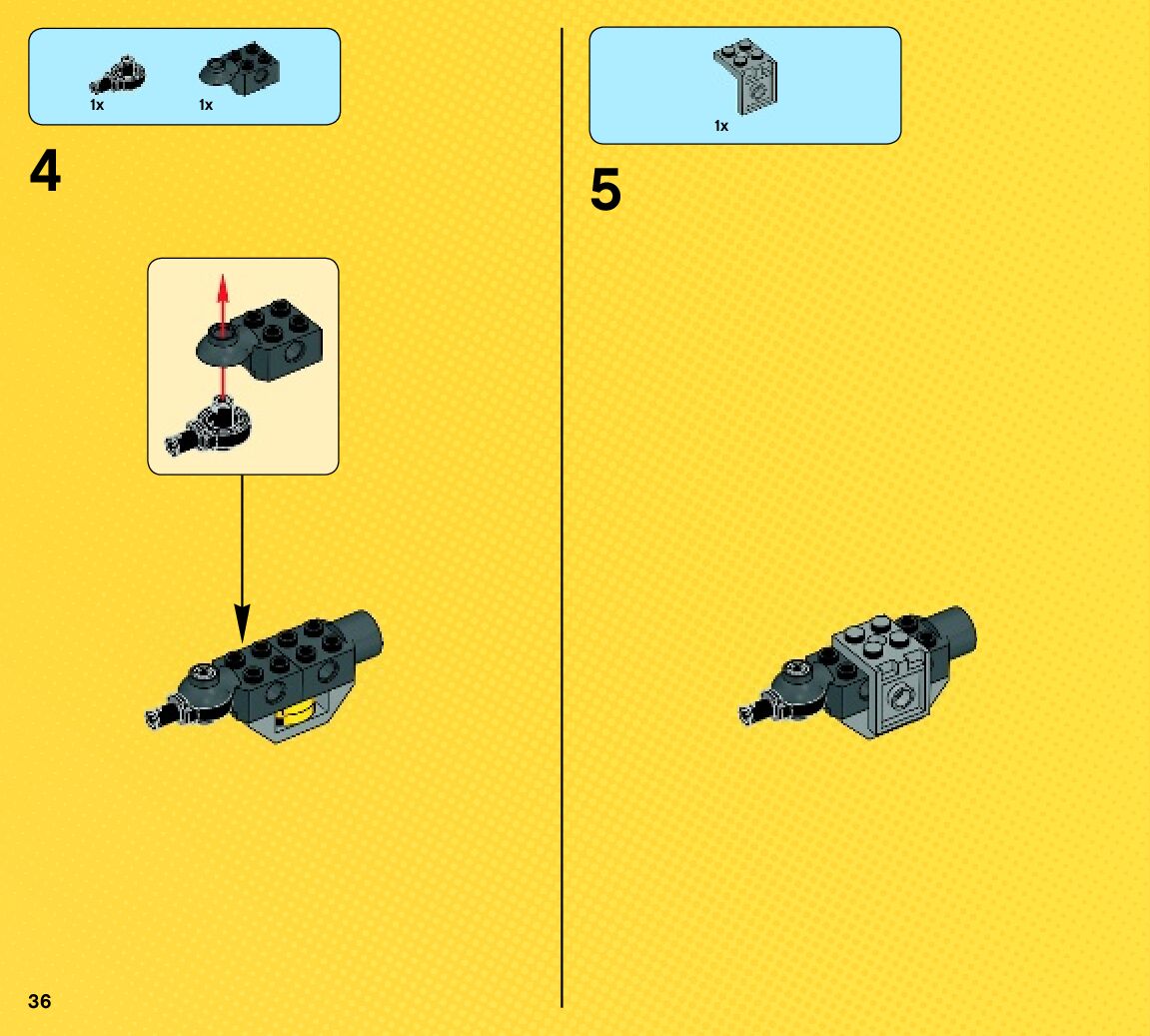 1x 1x

4

1x

5

36