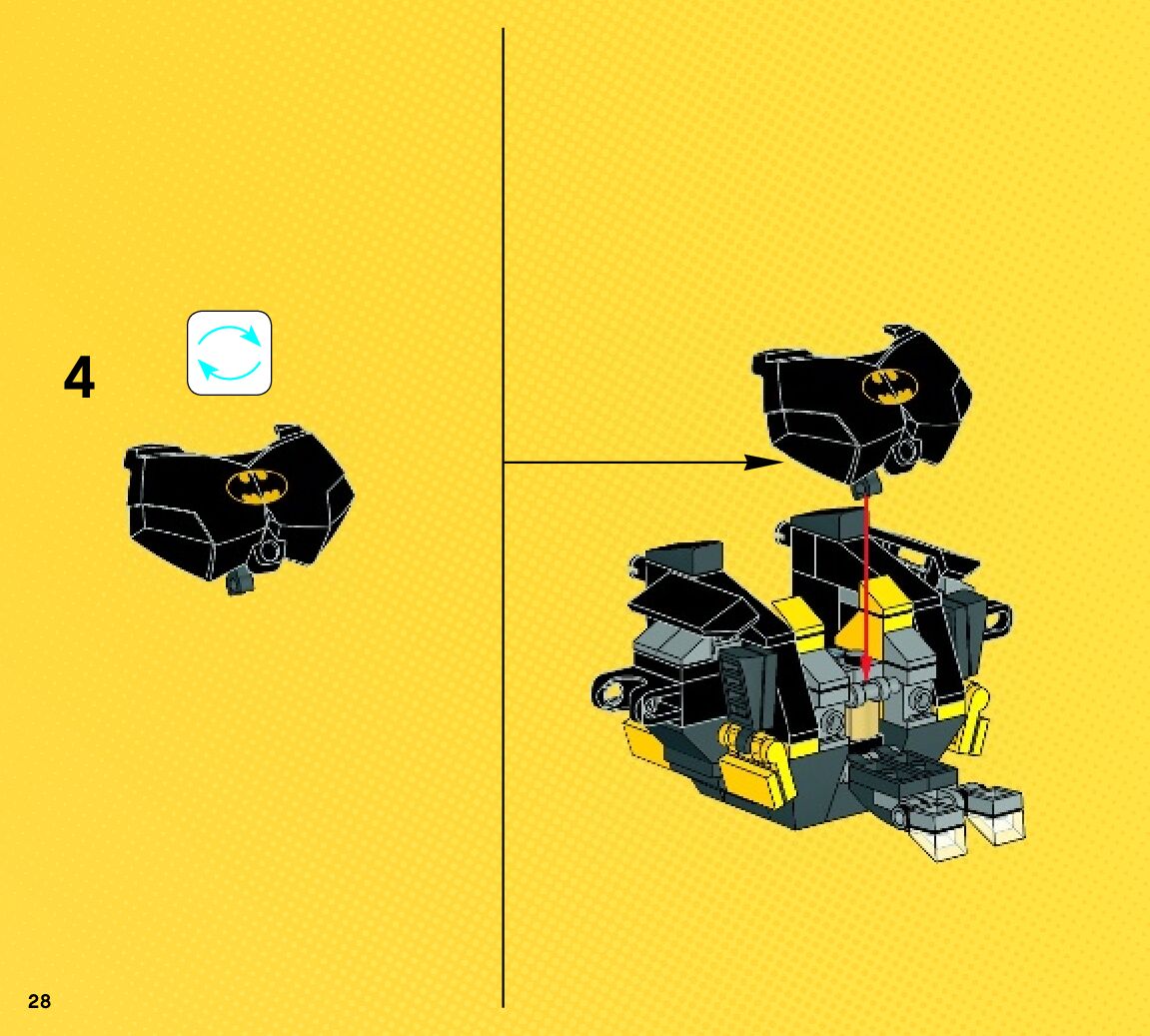 4

28