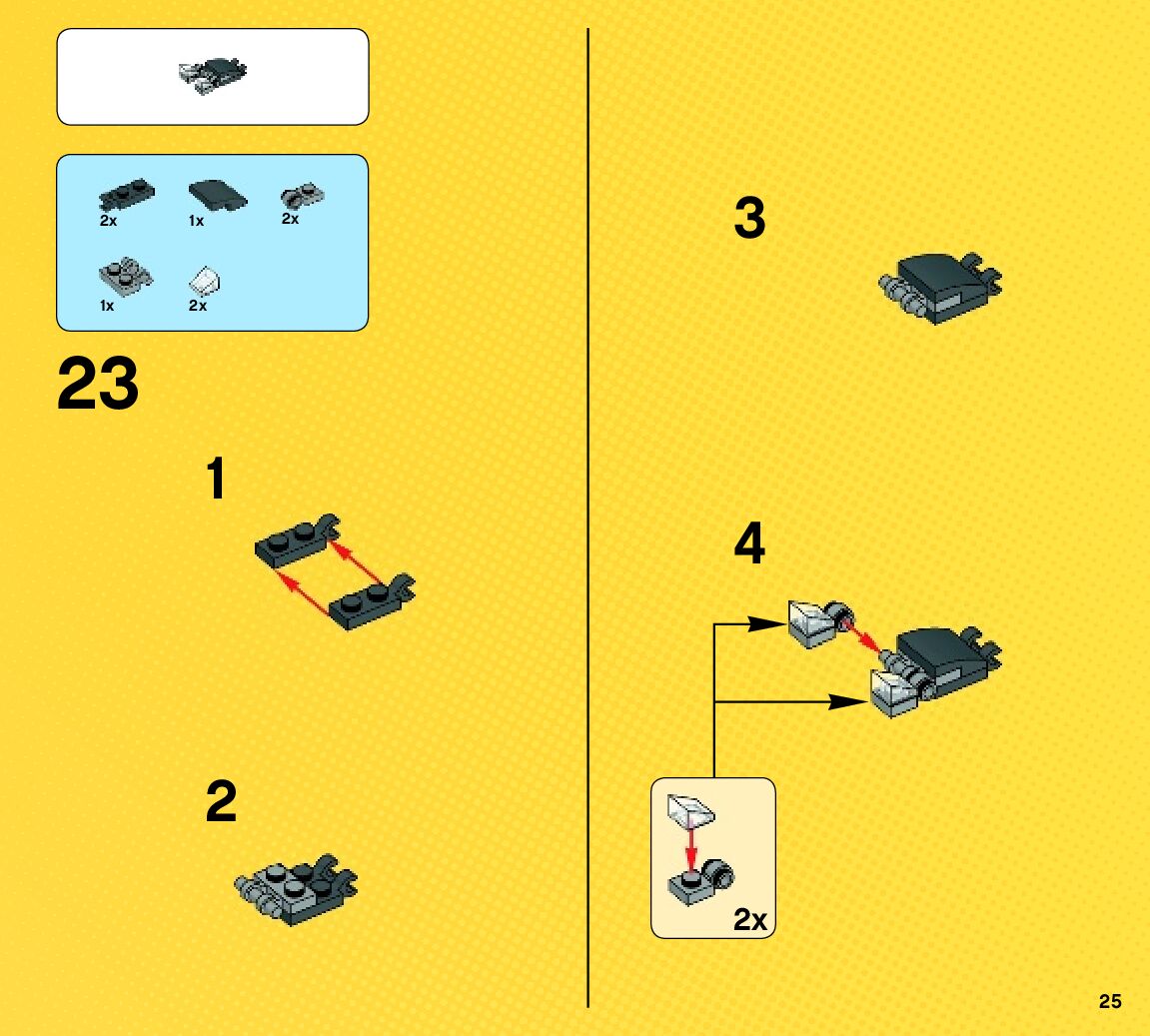 2x 1x 2x

1x 2x

23

1

2

3

4

2x

25