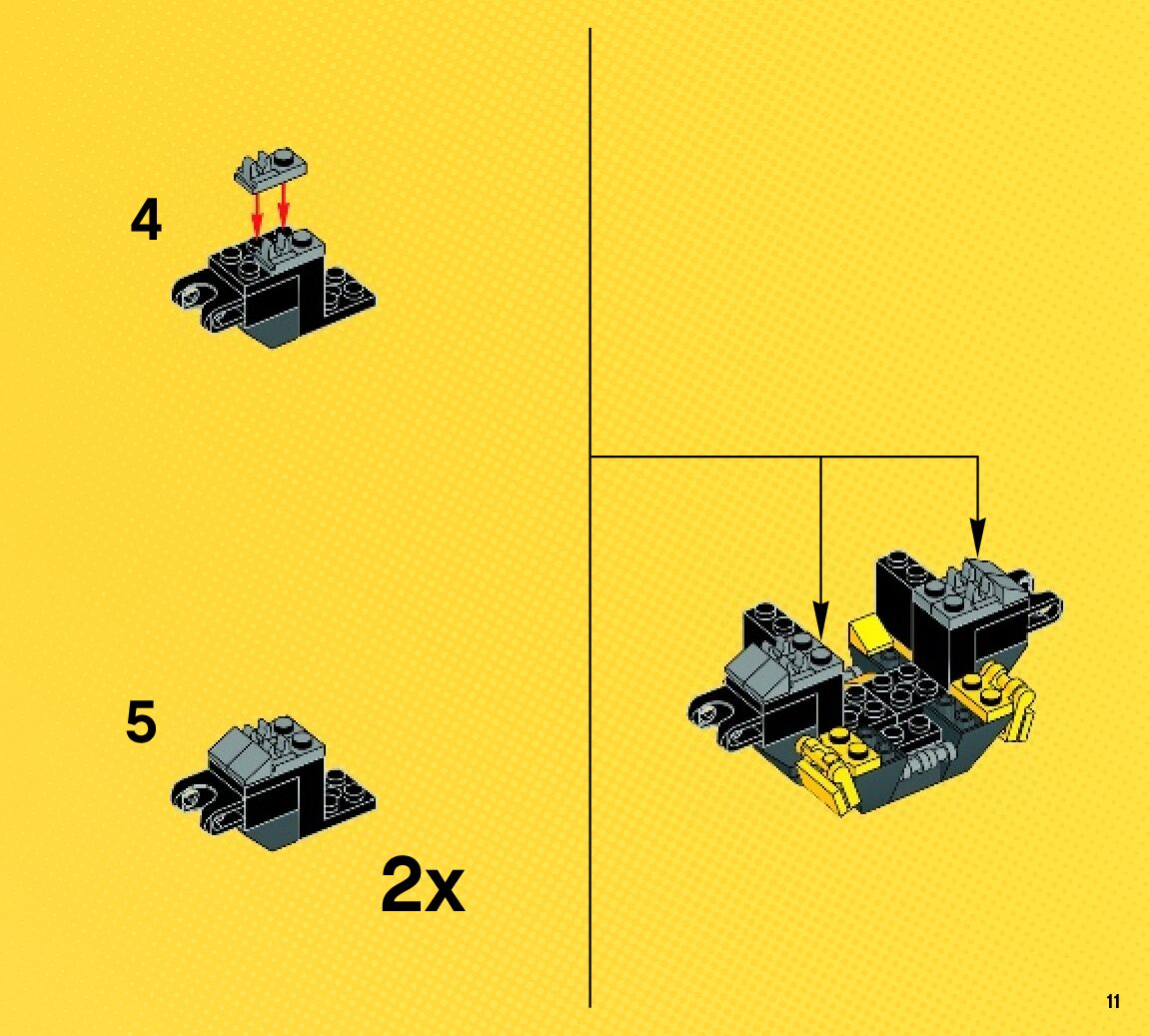 4

5

2x

11