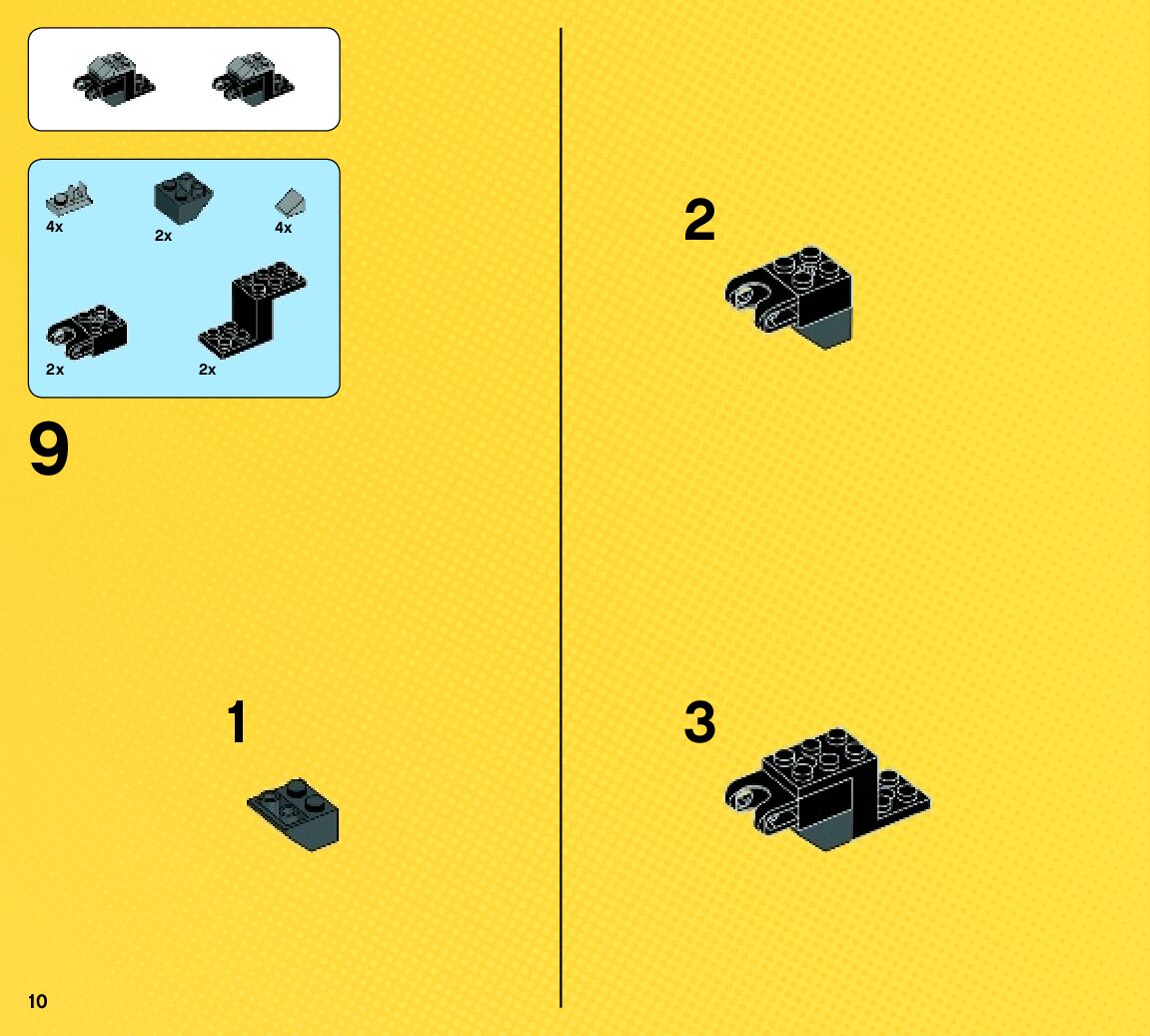 4x
2x
4x
2x
2x

9

1

2

3

10