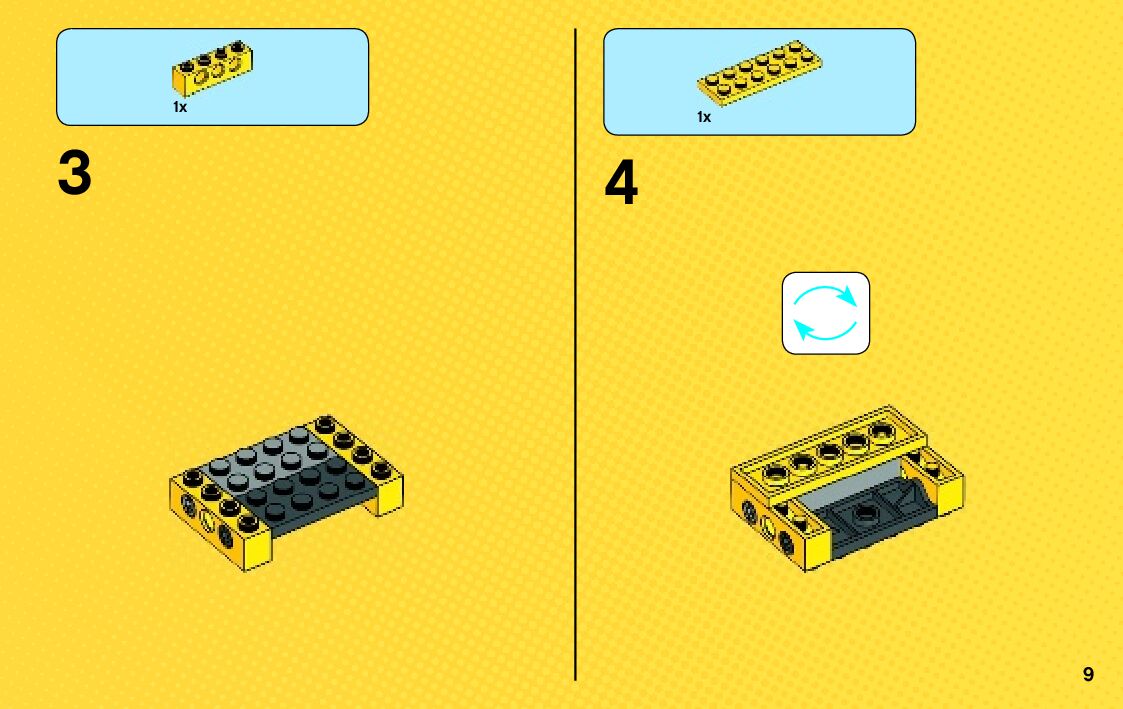 1x

3

1x

4

9