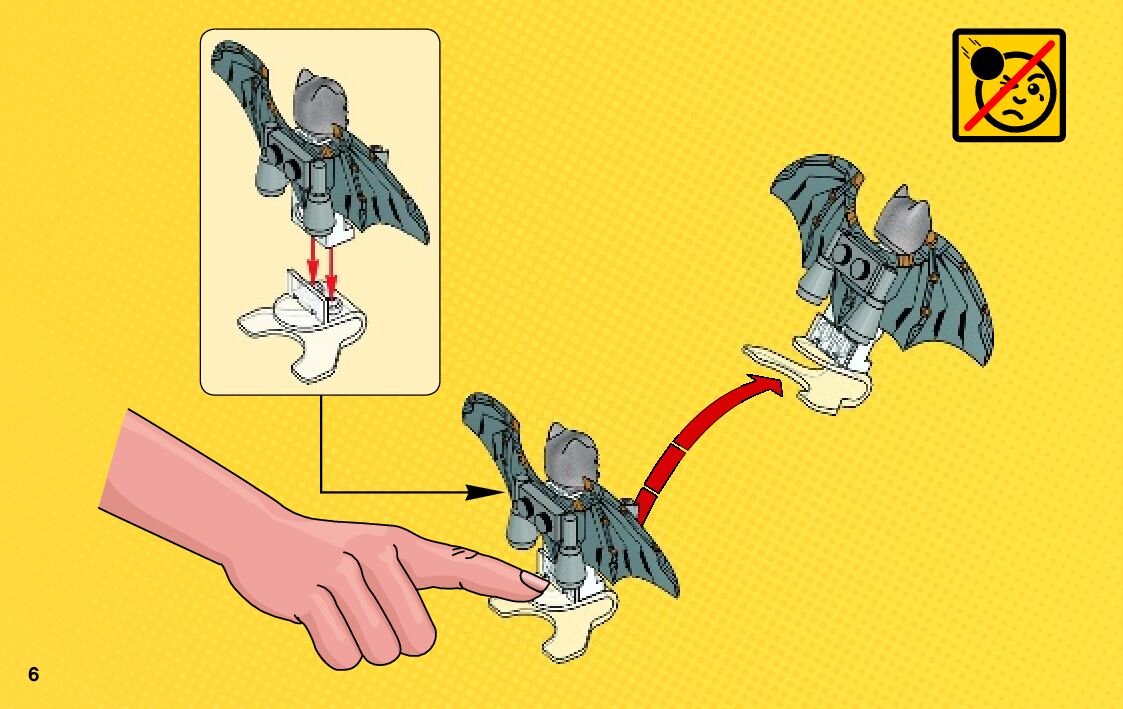 6