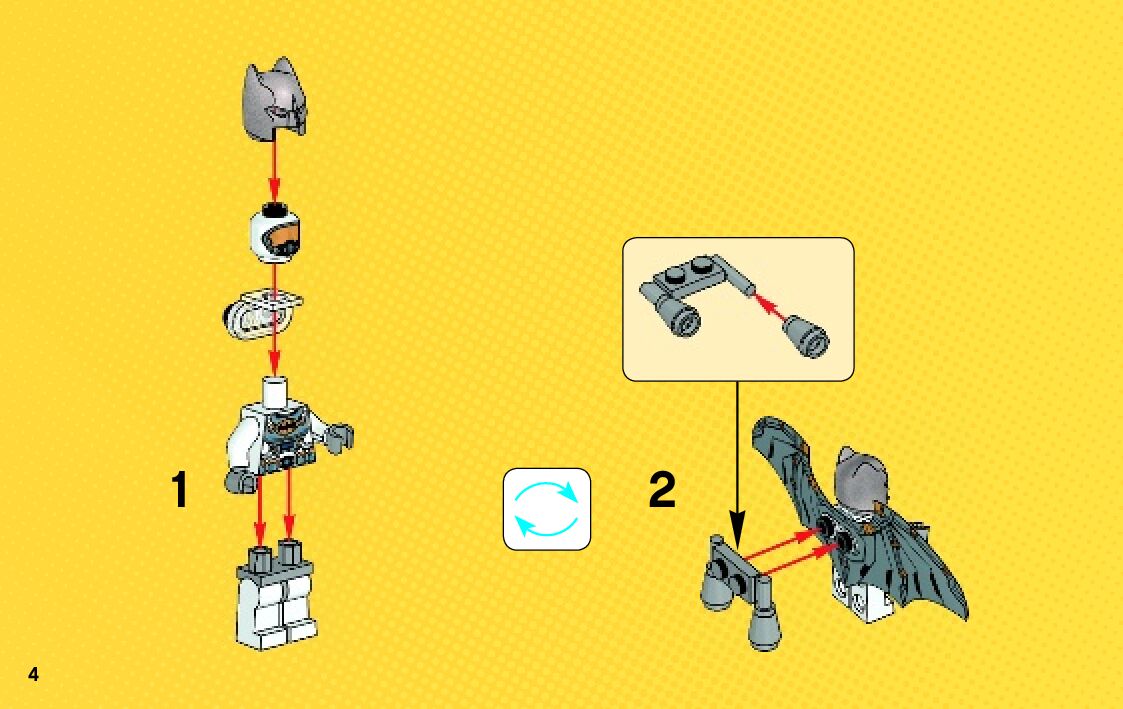 1

2

4