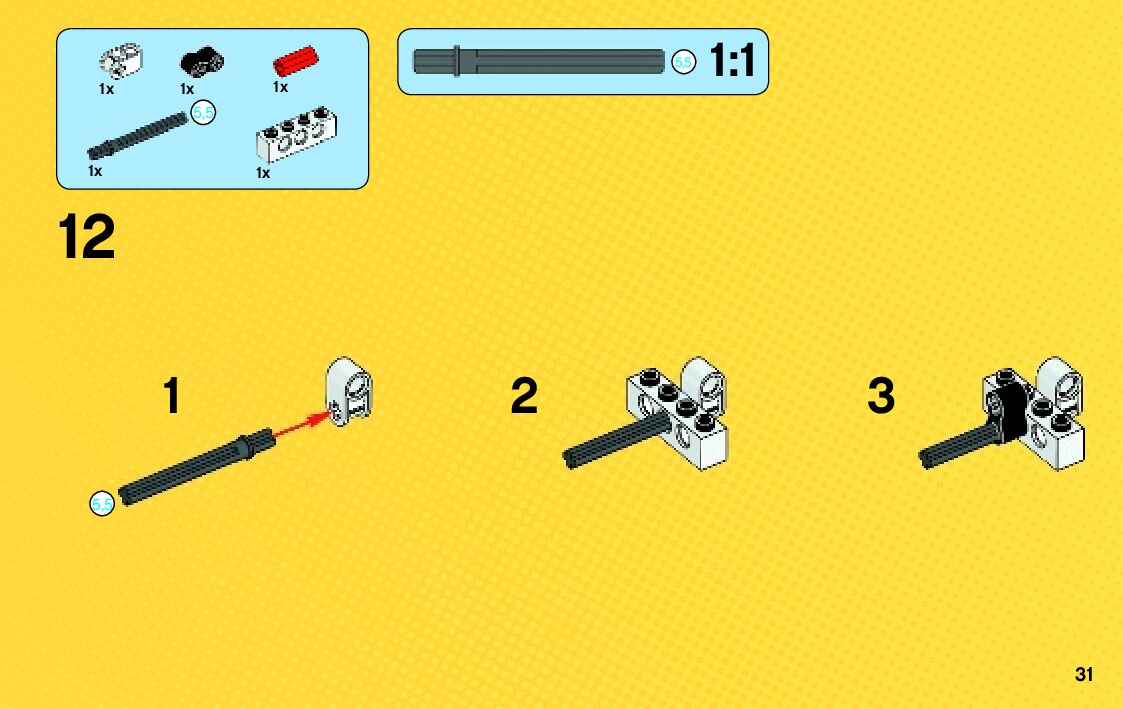 1x 1x 1x

5.5

1x 1x

5.5 1:1

12

1

5.5

2

3

31