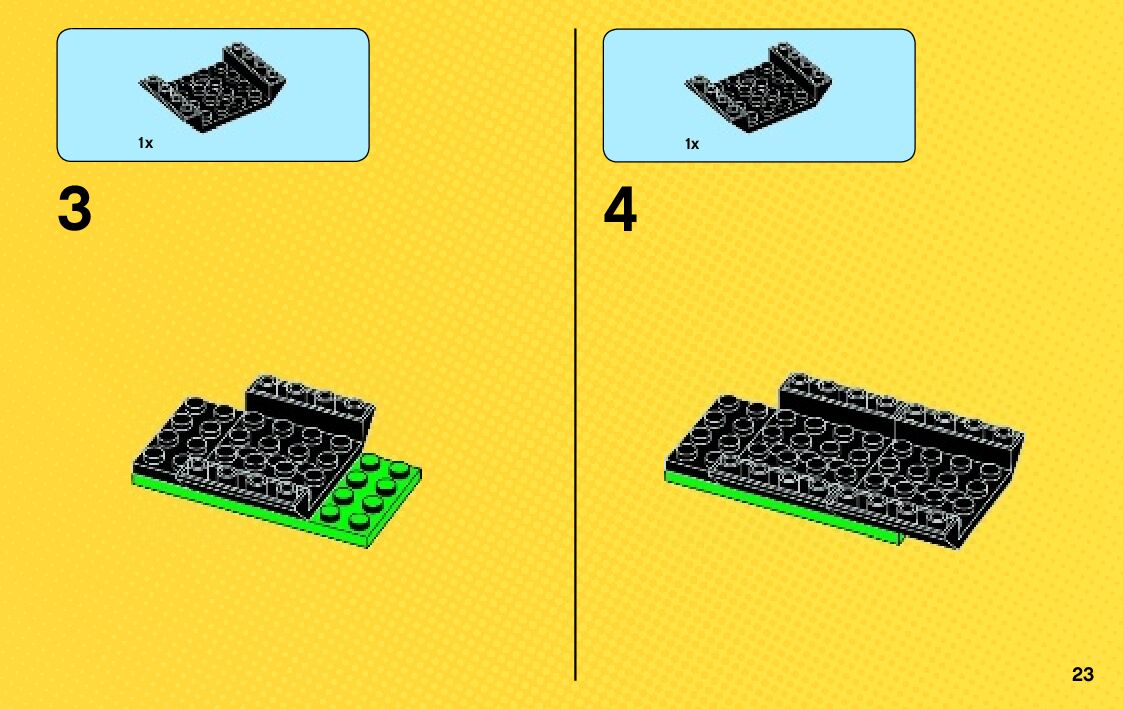 1x

3

1x

4

23