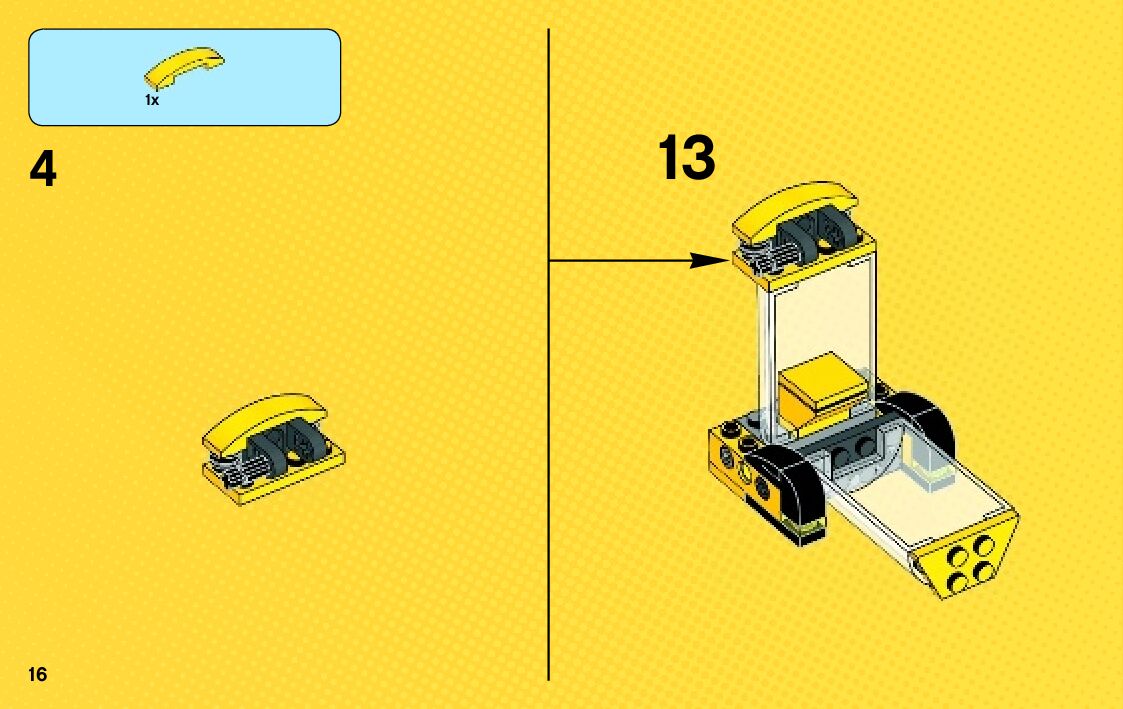 1x

4

13

16