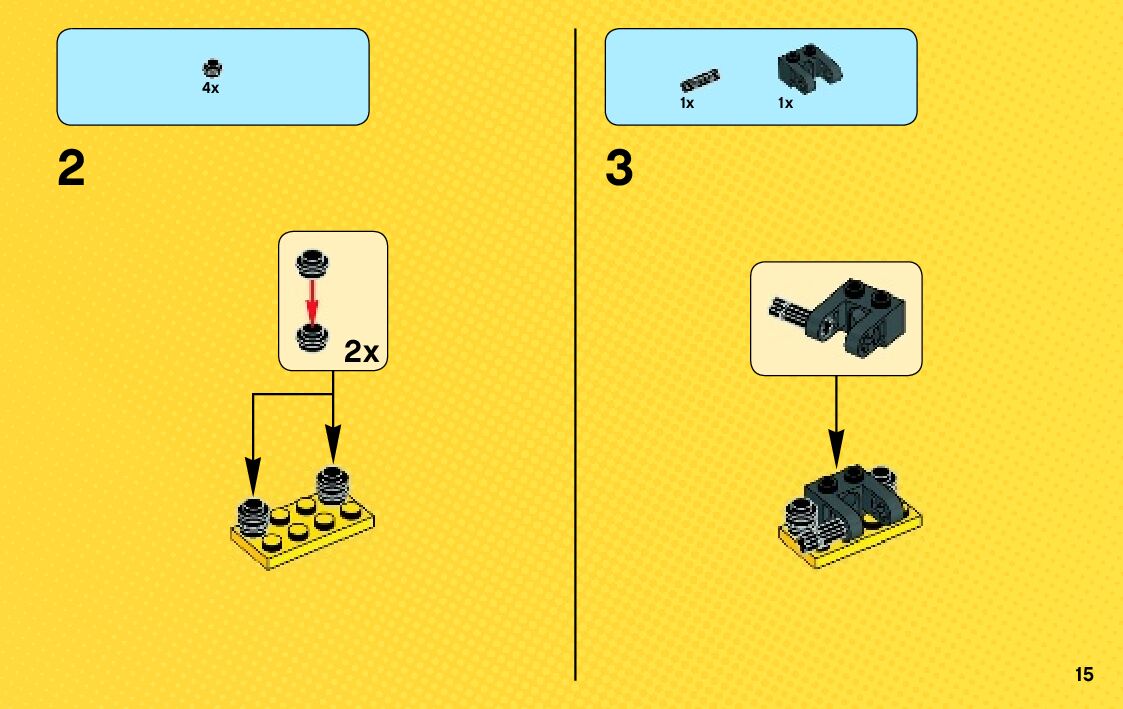 4x

2

2x

1x 1x

3

15