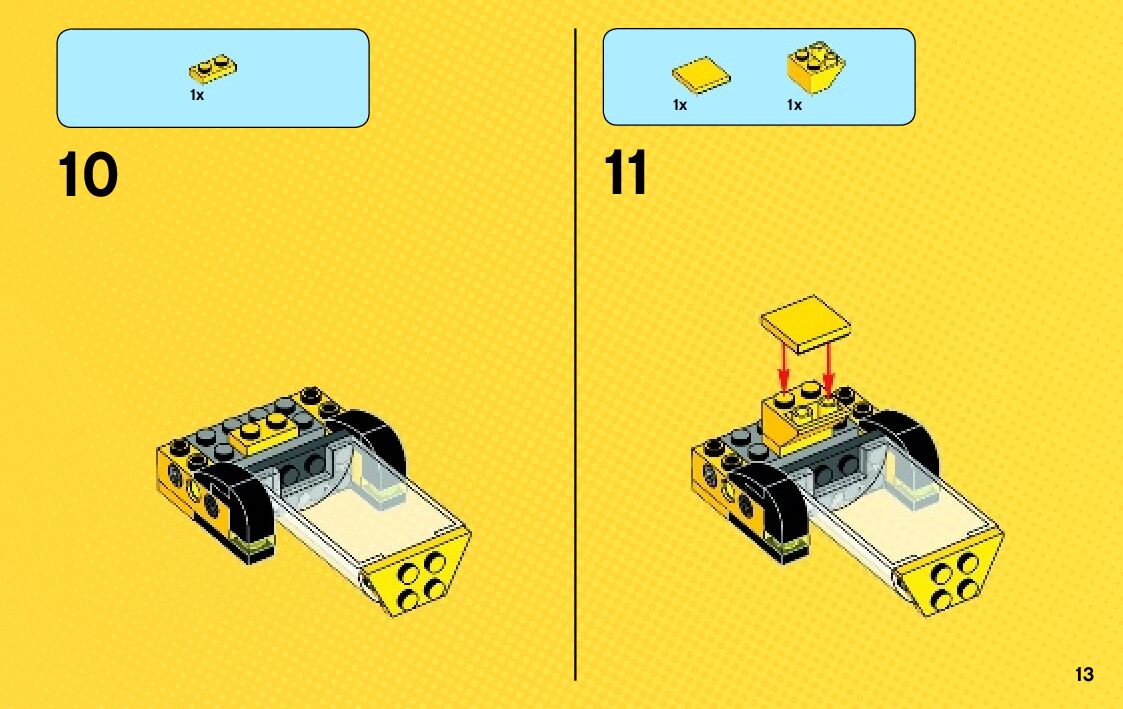 1x

10

1x 1x

11

13