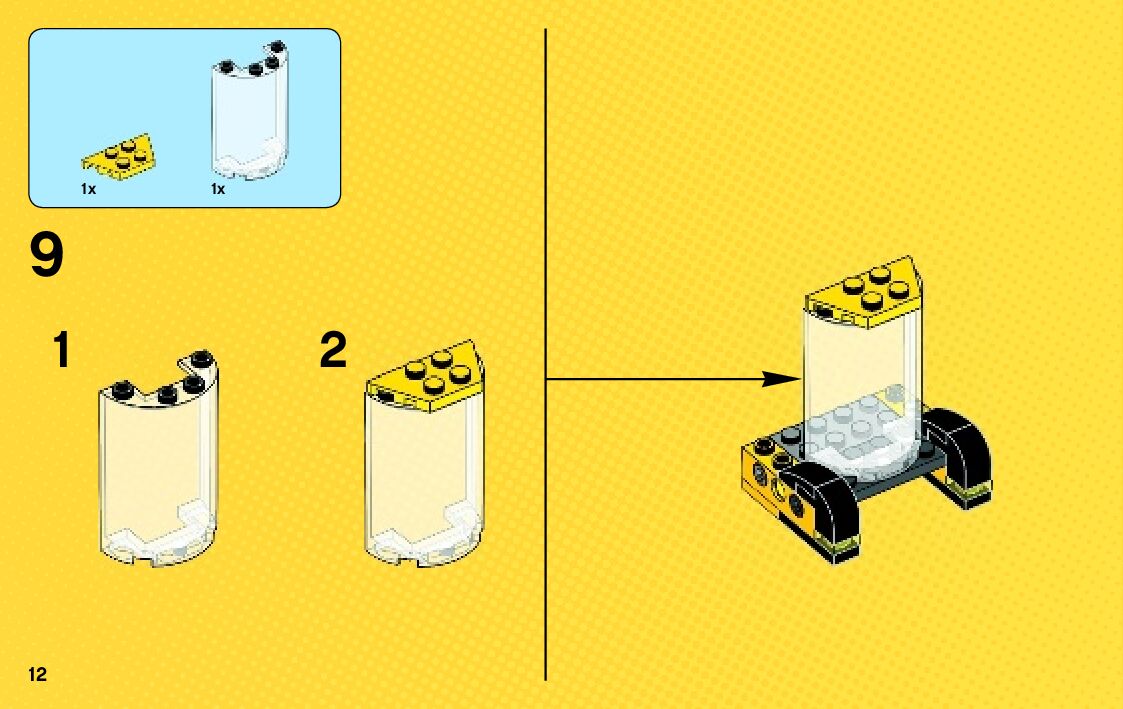 1x 1x

9

1

2

12