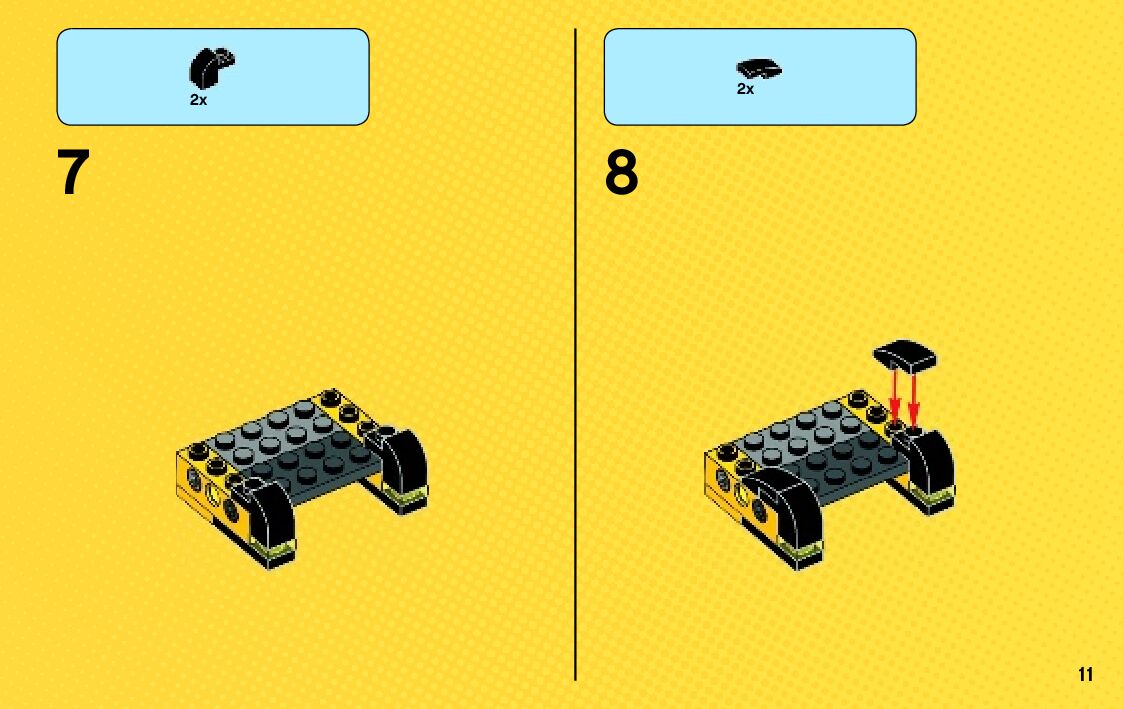 2x

7

2x

8

11