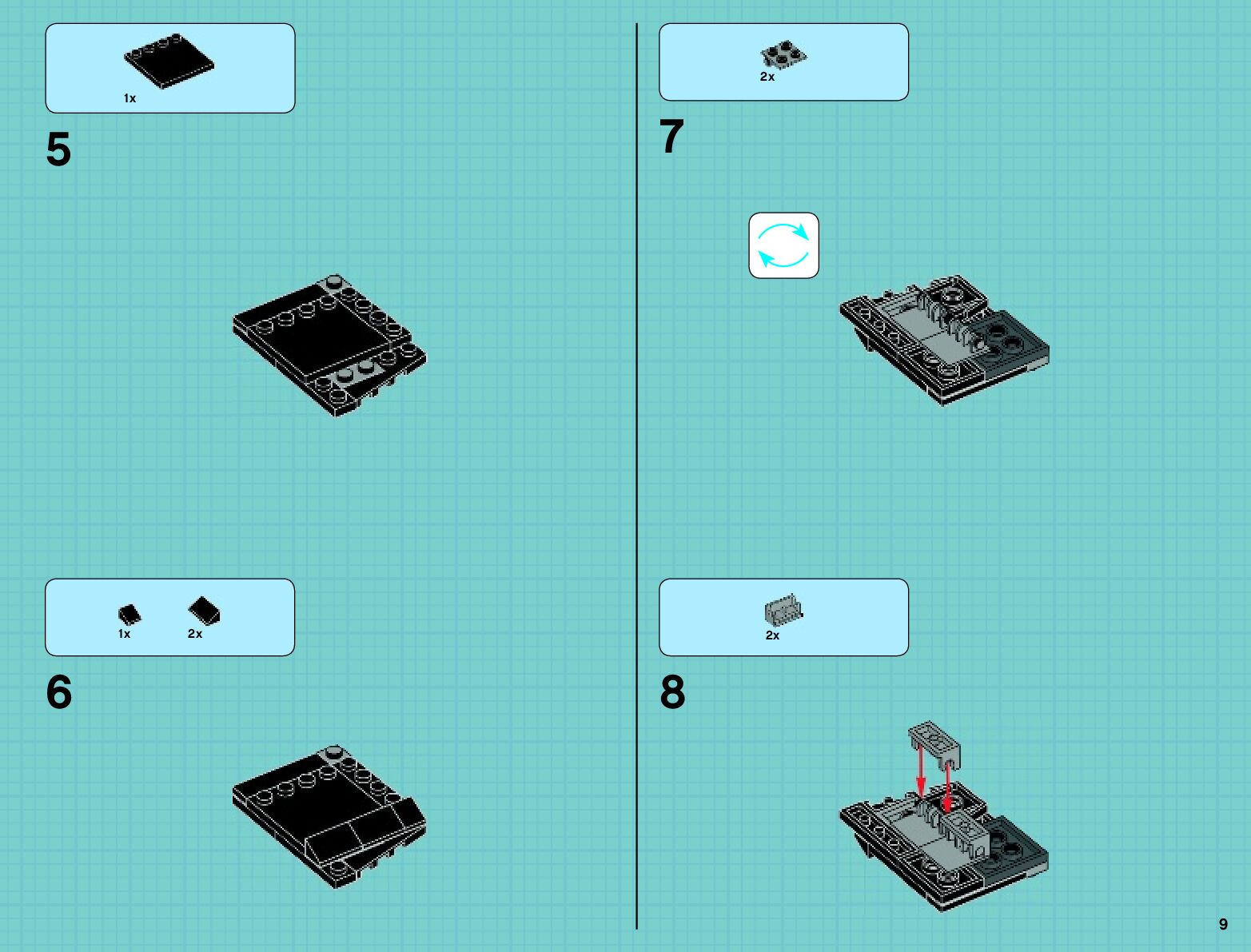 1x

5

1x 2x

6

2x

7

2x

8

9