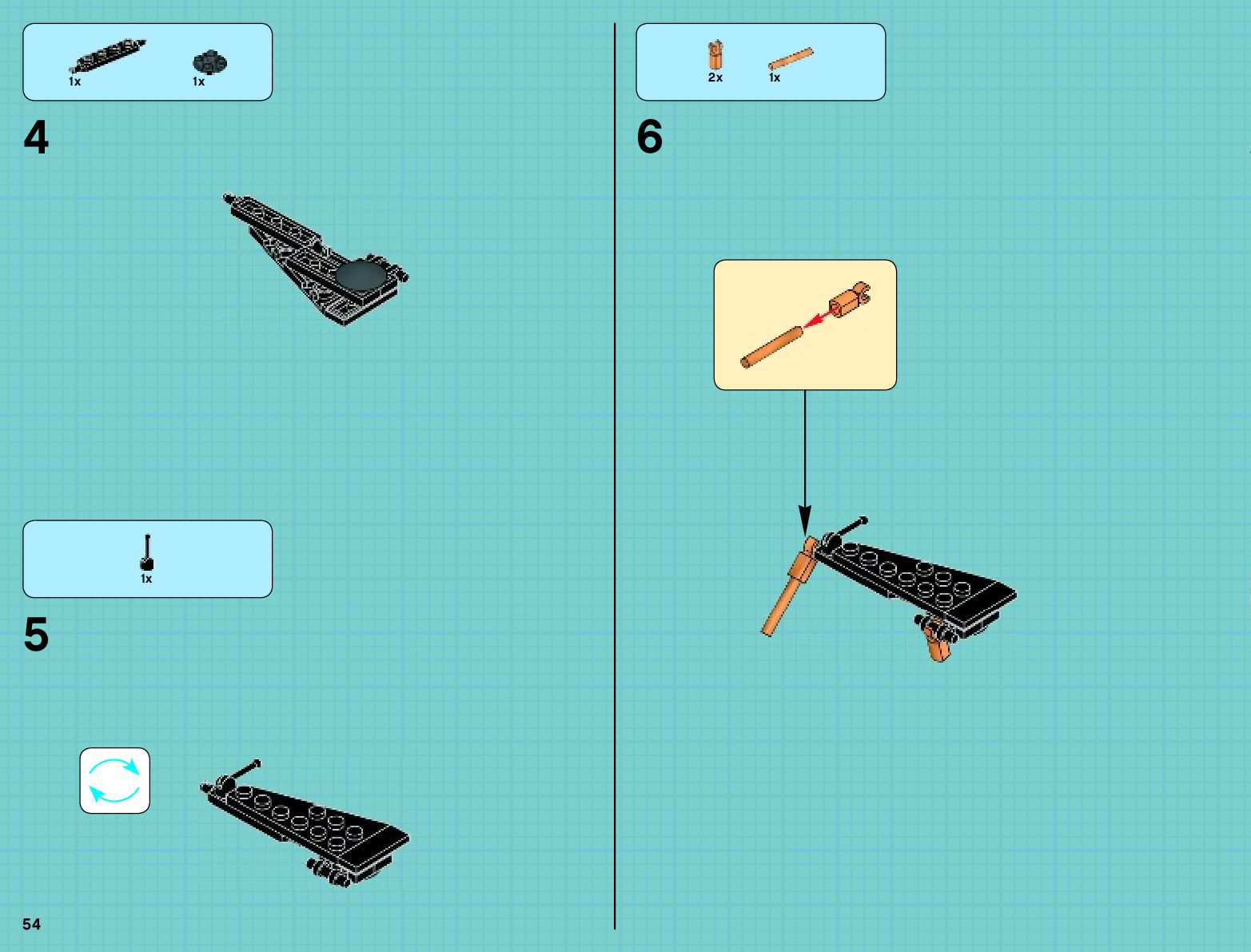 1x 1x

4

1x

5

54

2x 1x

6