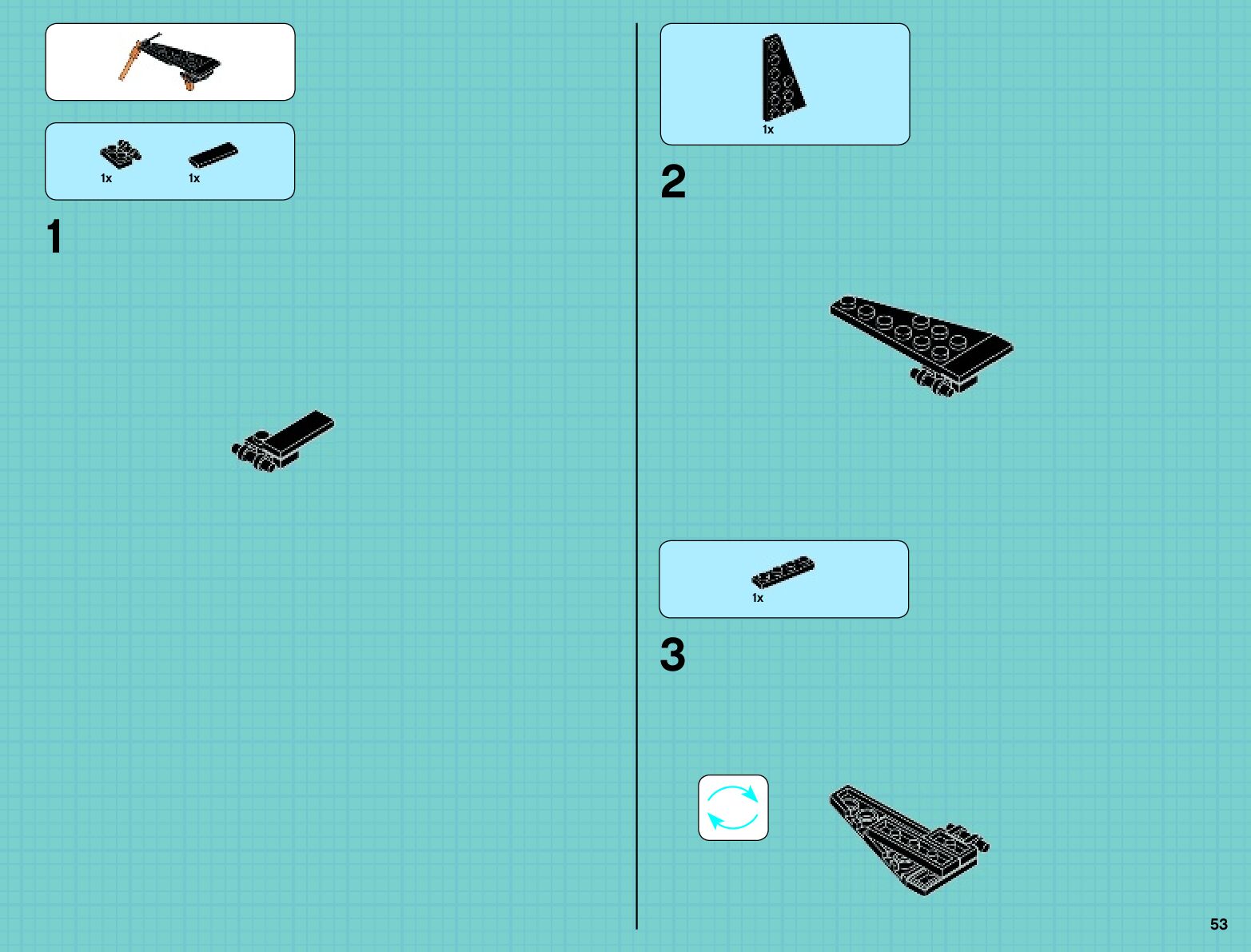 1x

1x

1

1x

2

1x

3

53