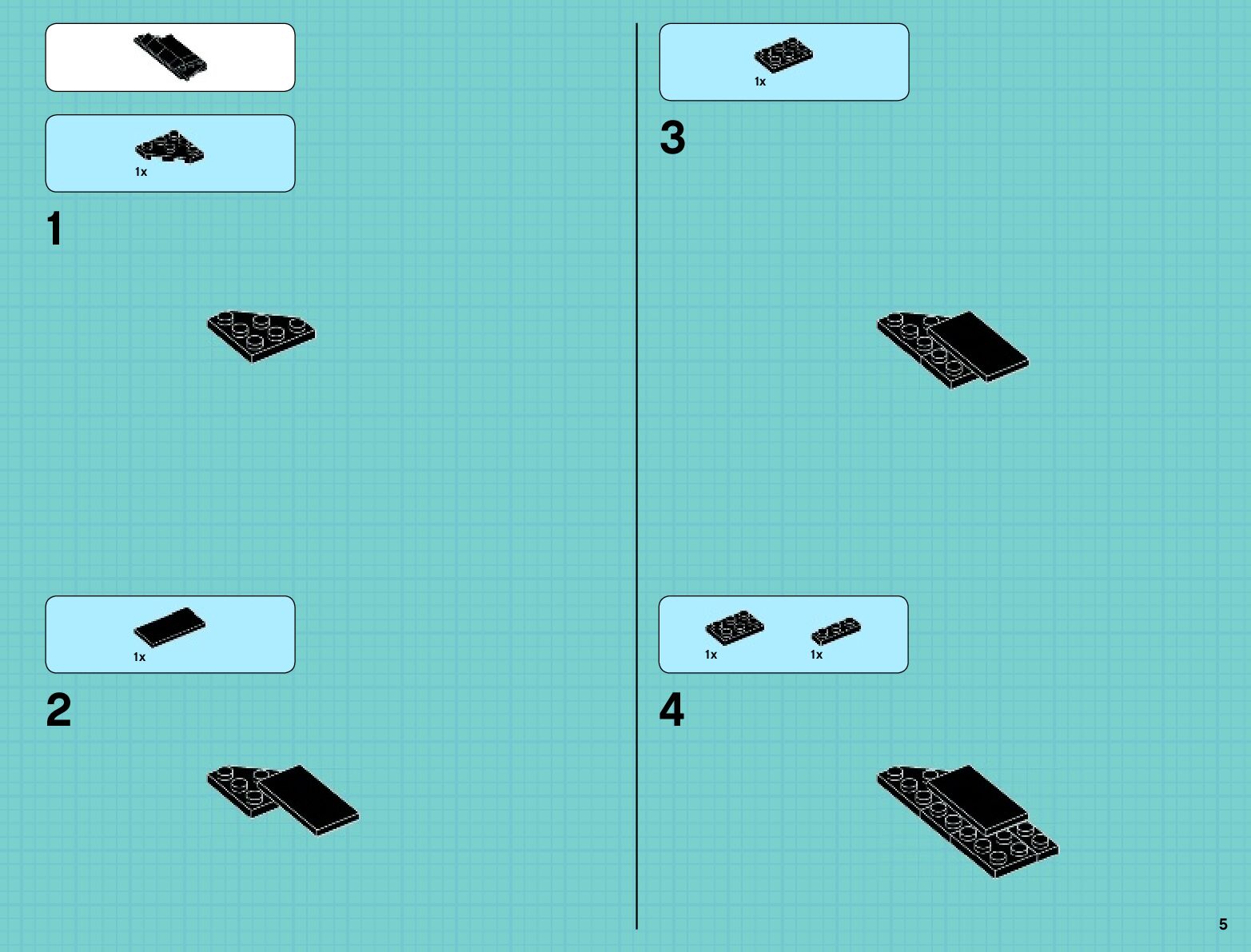 1x

1

1x

2

1x

3

1x

1x

4

5