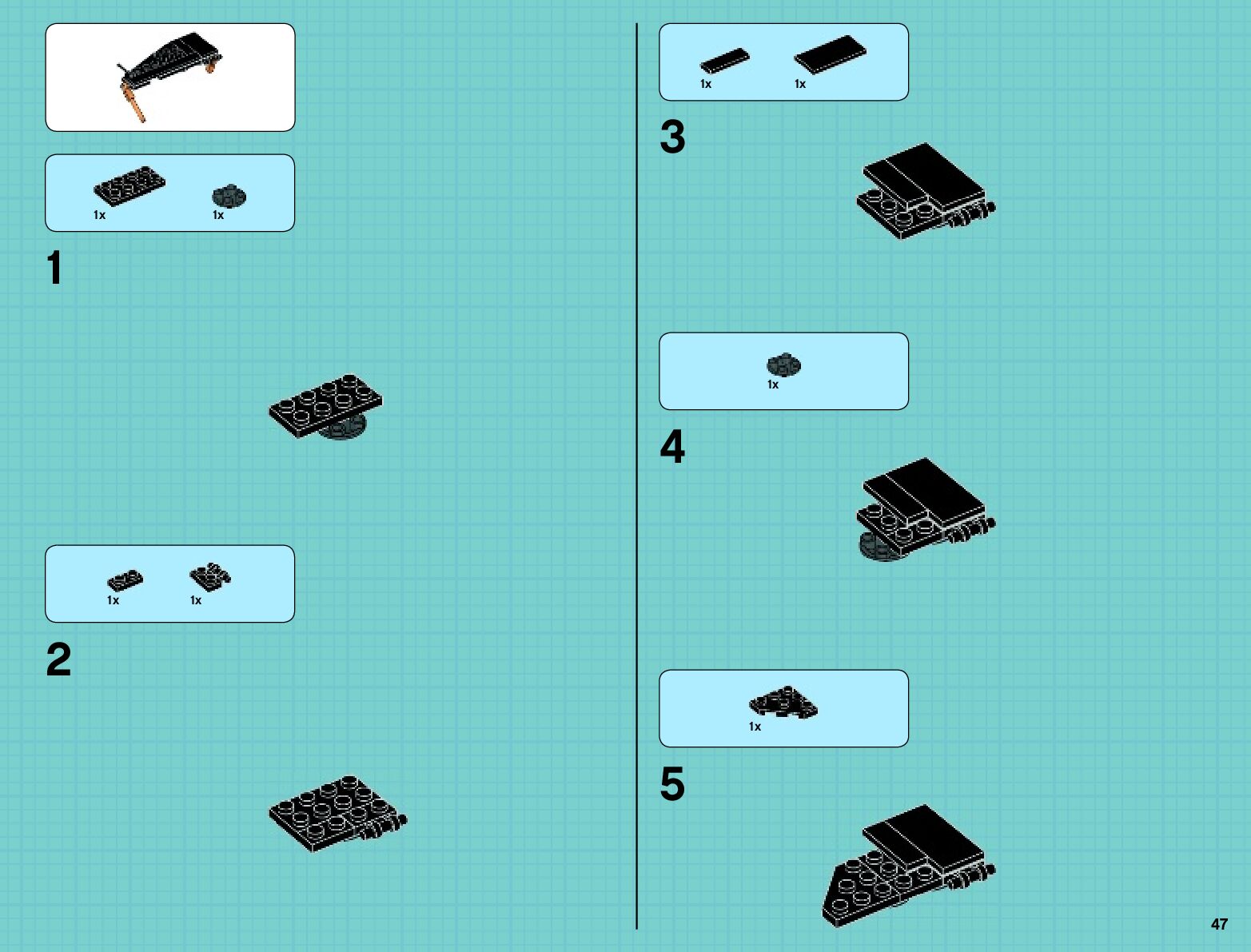 1x 1x

1

1x 1x

2

1x 1x

3

1x

4

1x

5

47