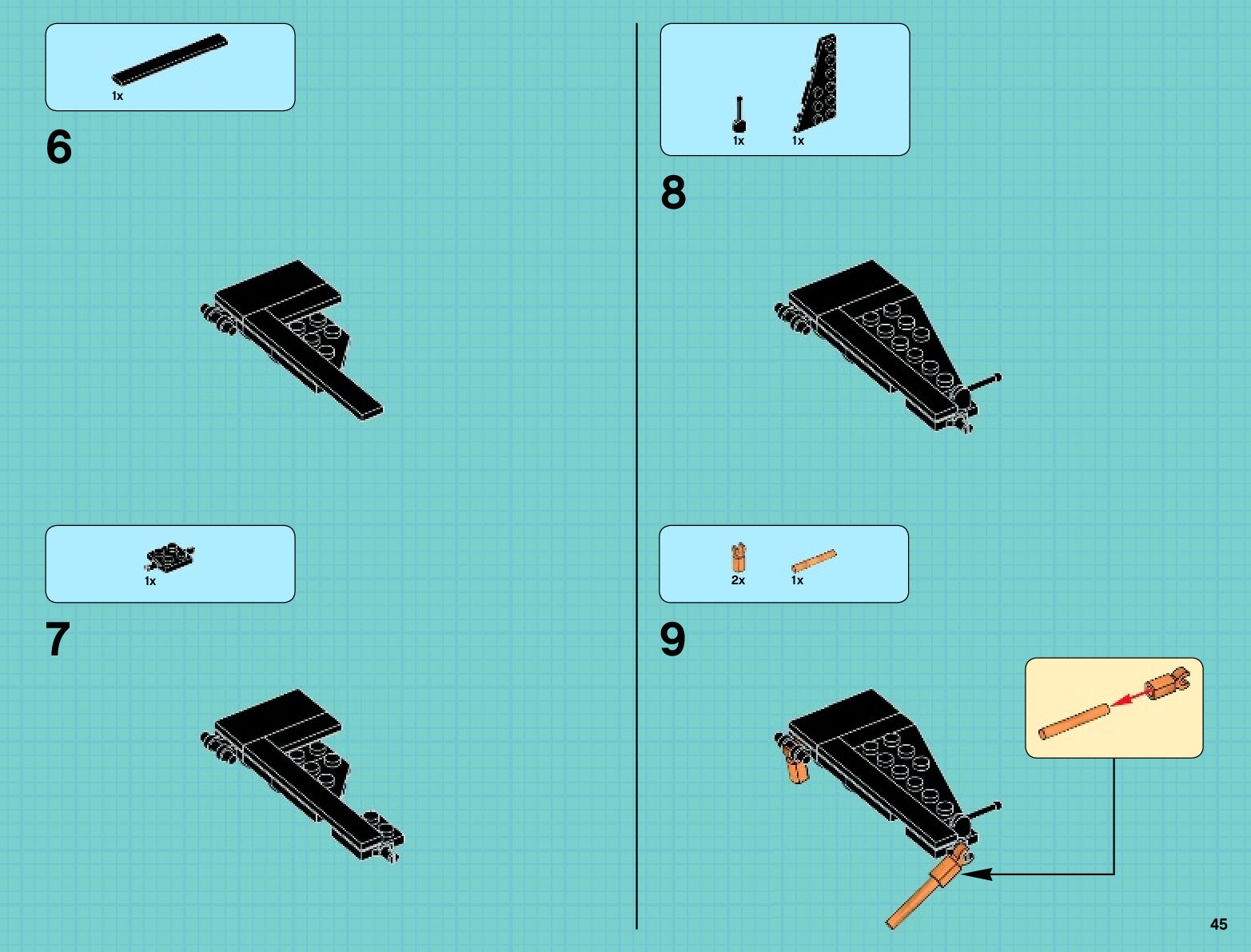 1x

6

1x

7

1x 1x

8

2x 1x

9

45