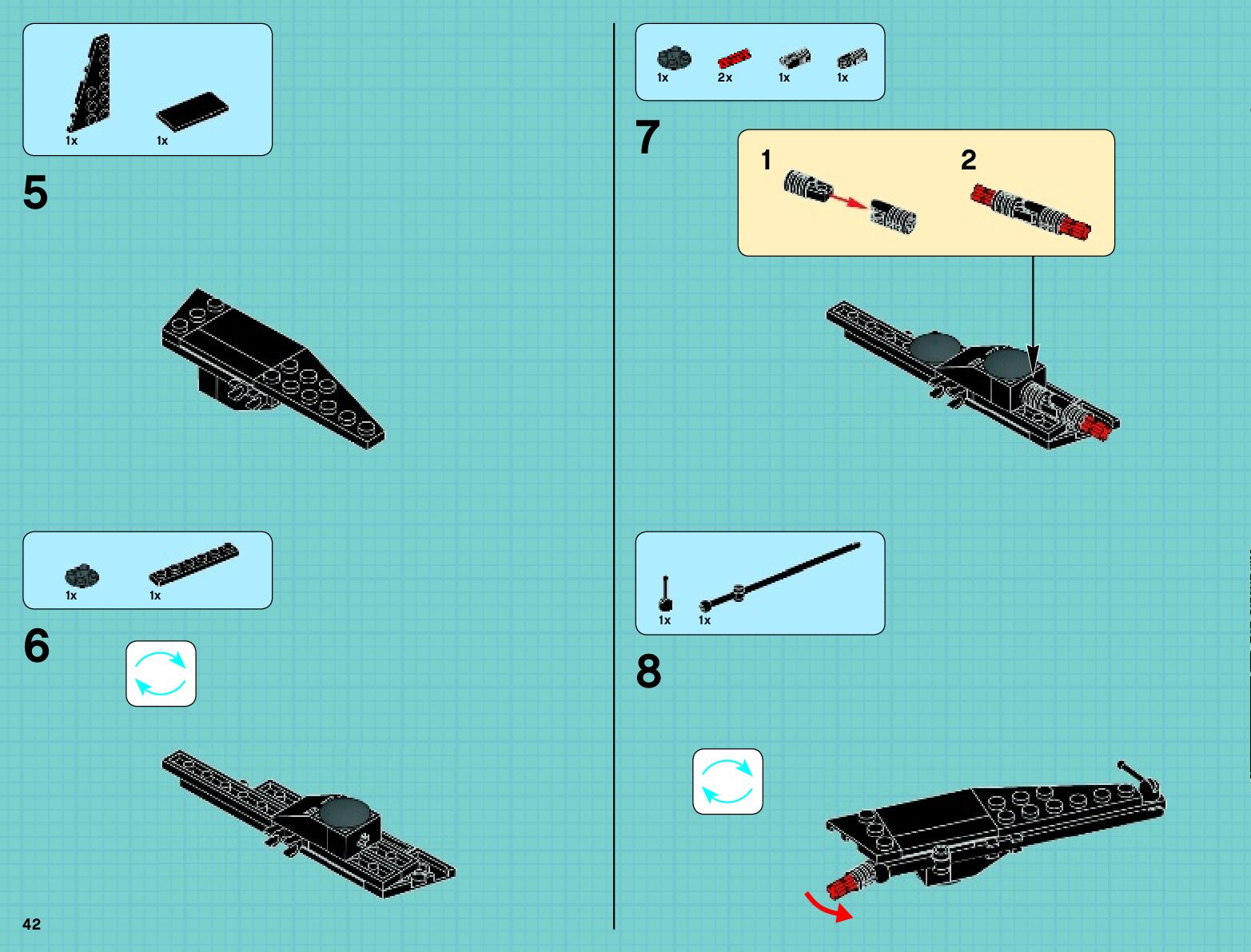 1x 1x

5

1x 1x

6

42

1x 2x 1x 1x

7

1

2

1x 1x

8