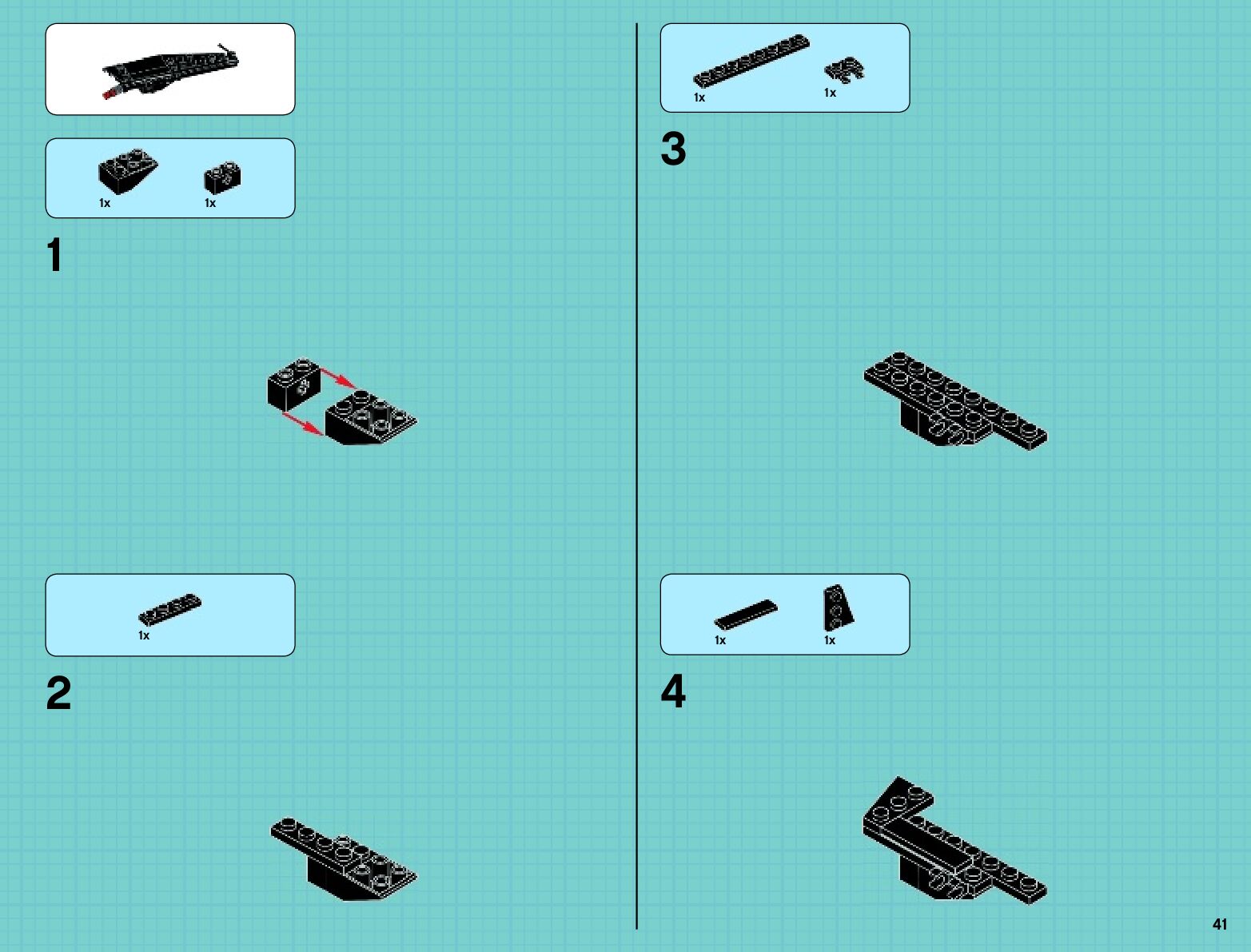 1x 1x

1

1x

2

1x 1x

3

1x 1x

4

41