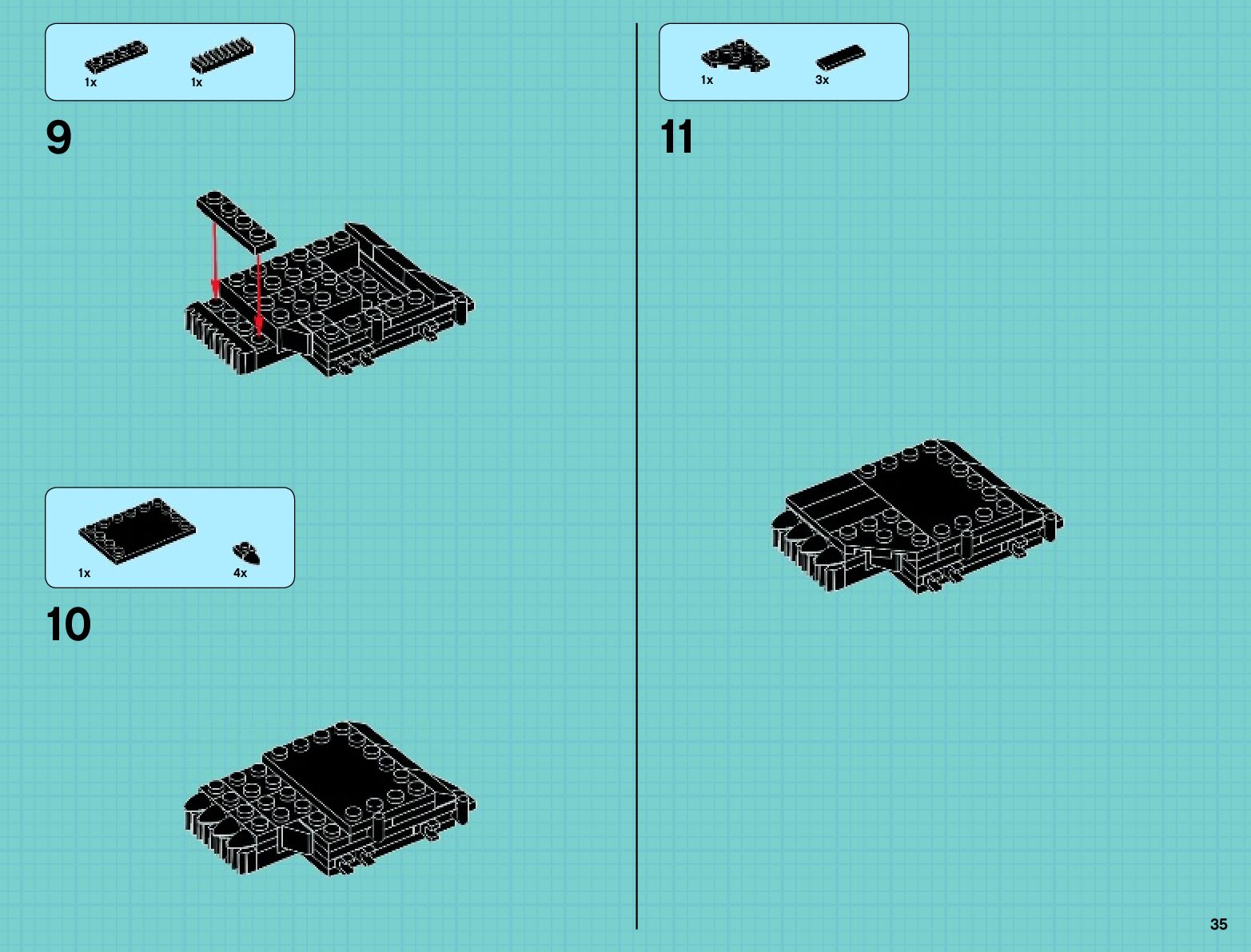 1x 1x

9

1x 4x

10

1x 3x

11

35