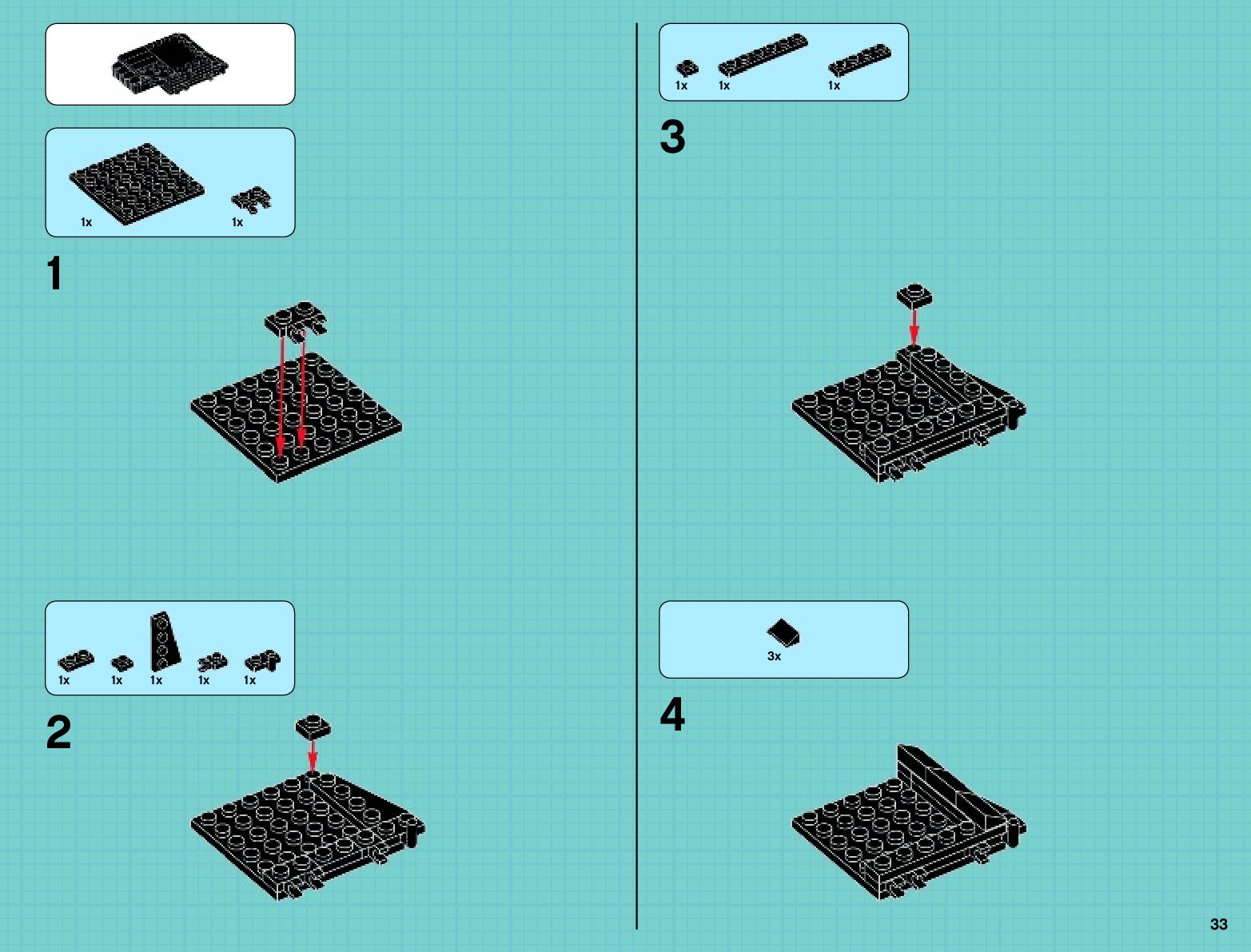 1x 1x

1

1x 1x 1x 1x 1x

2

1x 1x 1x

3

3x

4

33