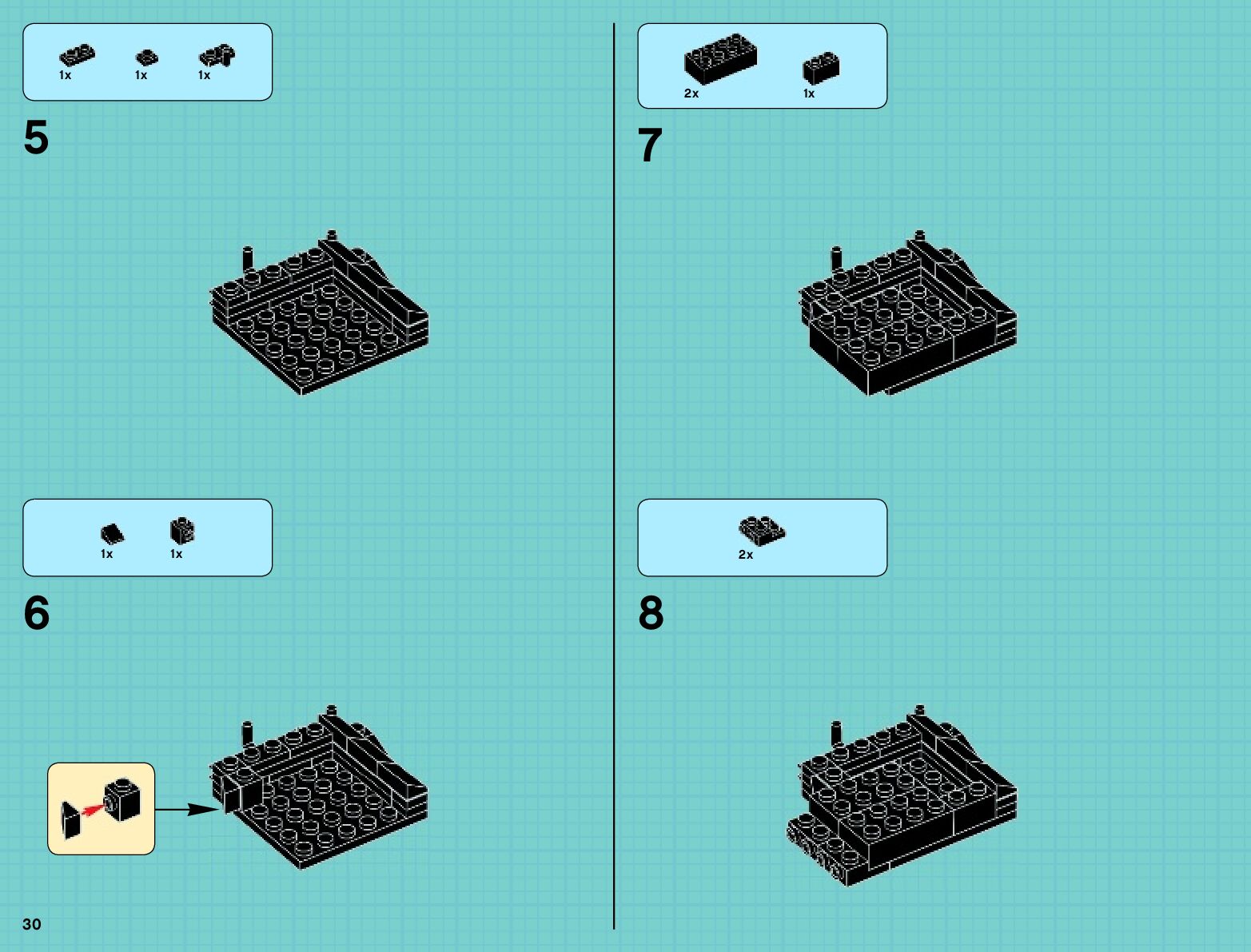 1x 1x 1x

5

1x 1x

6

30

2x 1x

7

2x

8