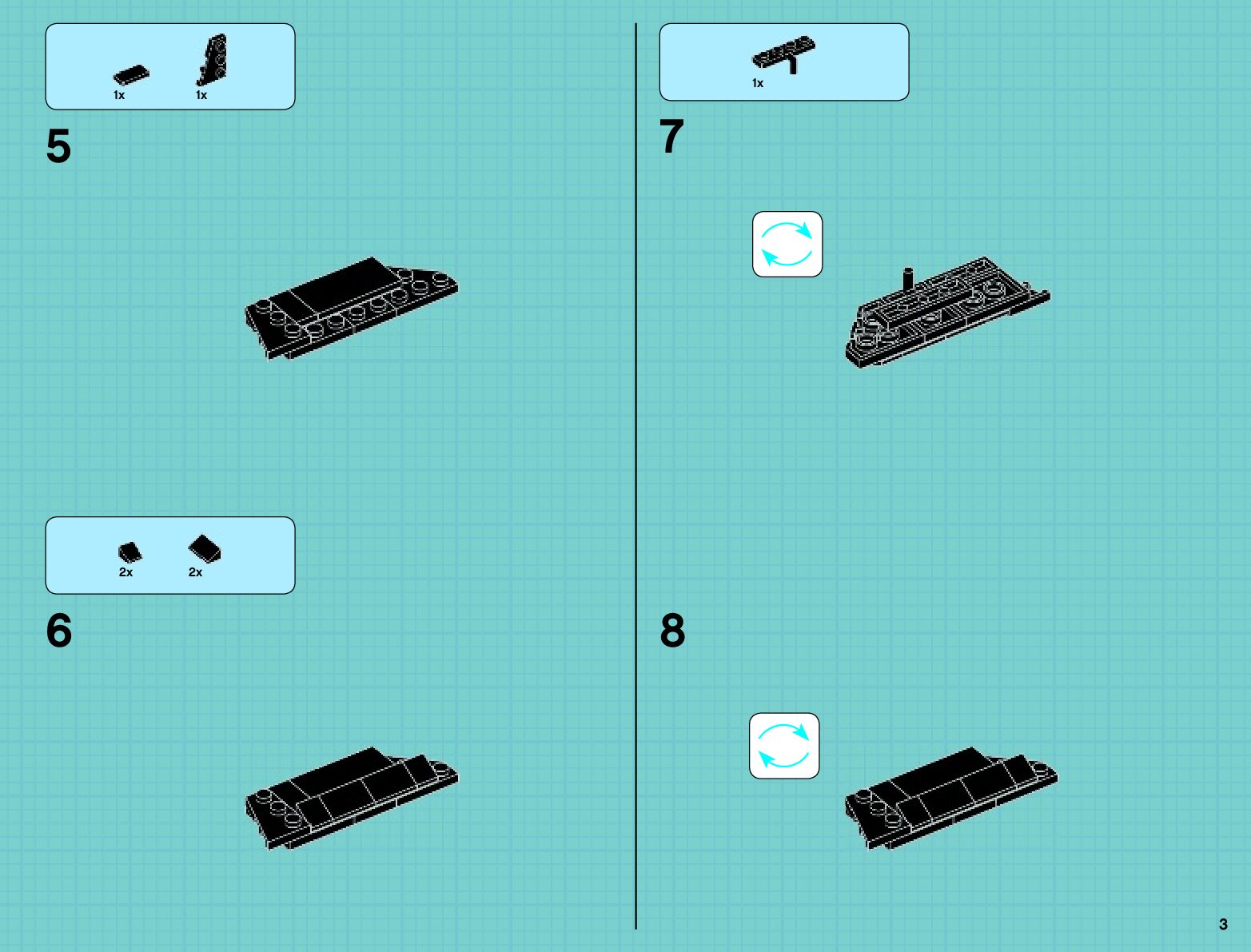 1x 1x

5

2x 2x

6

1x

7

8

3