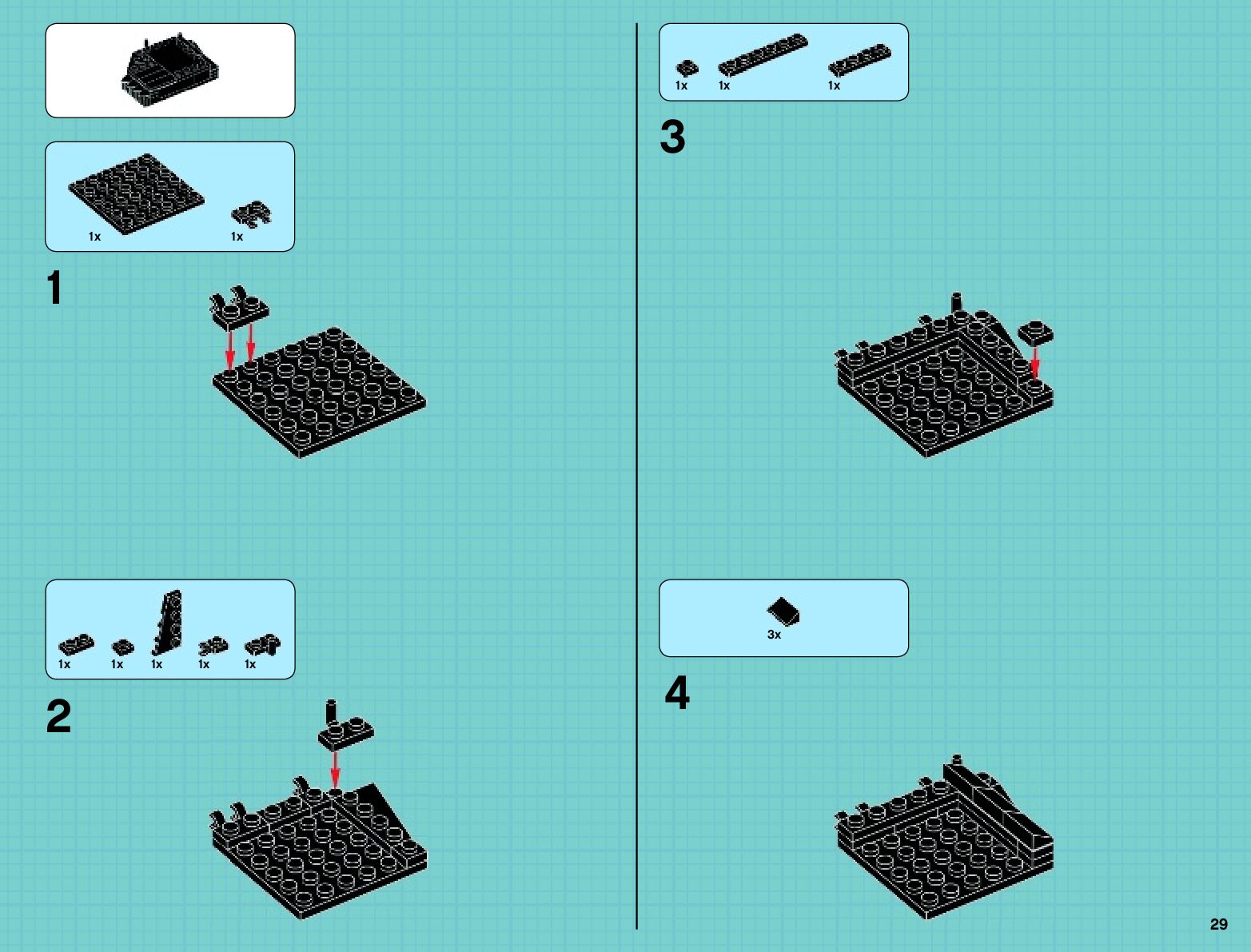 1x 1x

1

1x 1x 1x 1x 1x

2

1x 1x 1x

3

3x

4

29