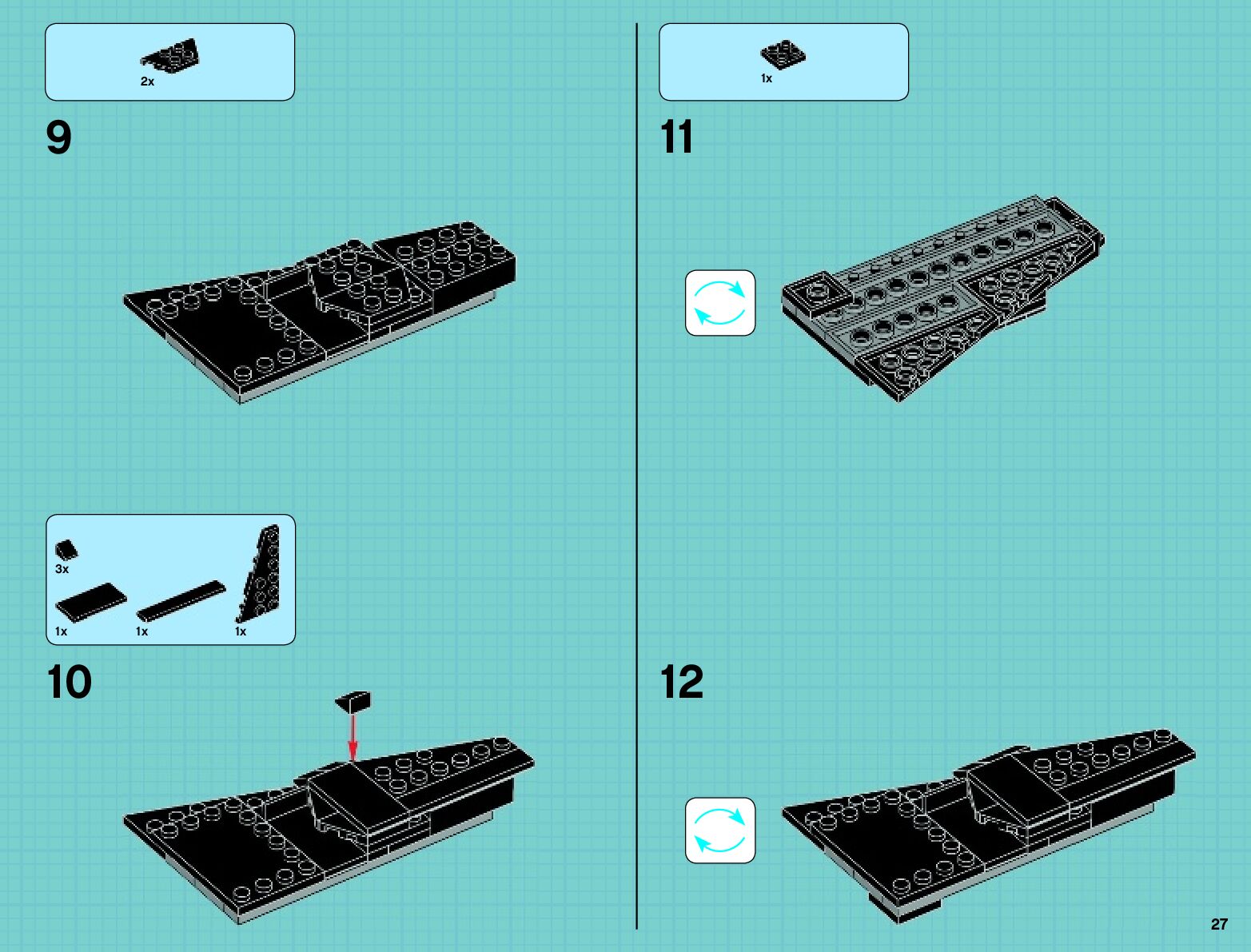 2x

9

3x

1x 1x 1x

10

1x

11

12

27