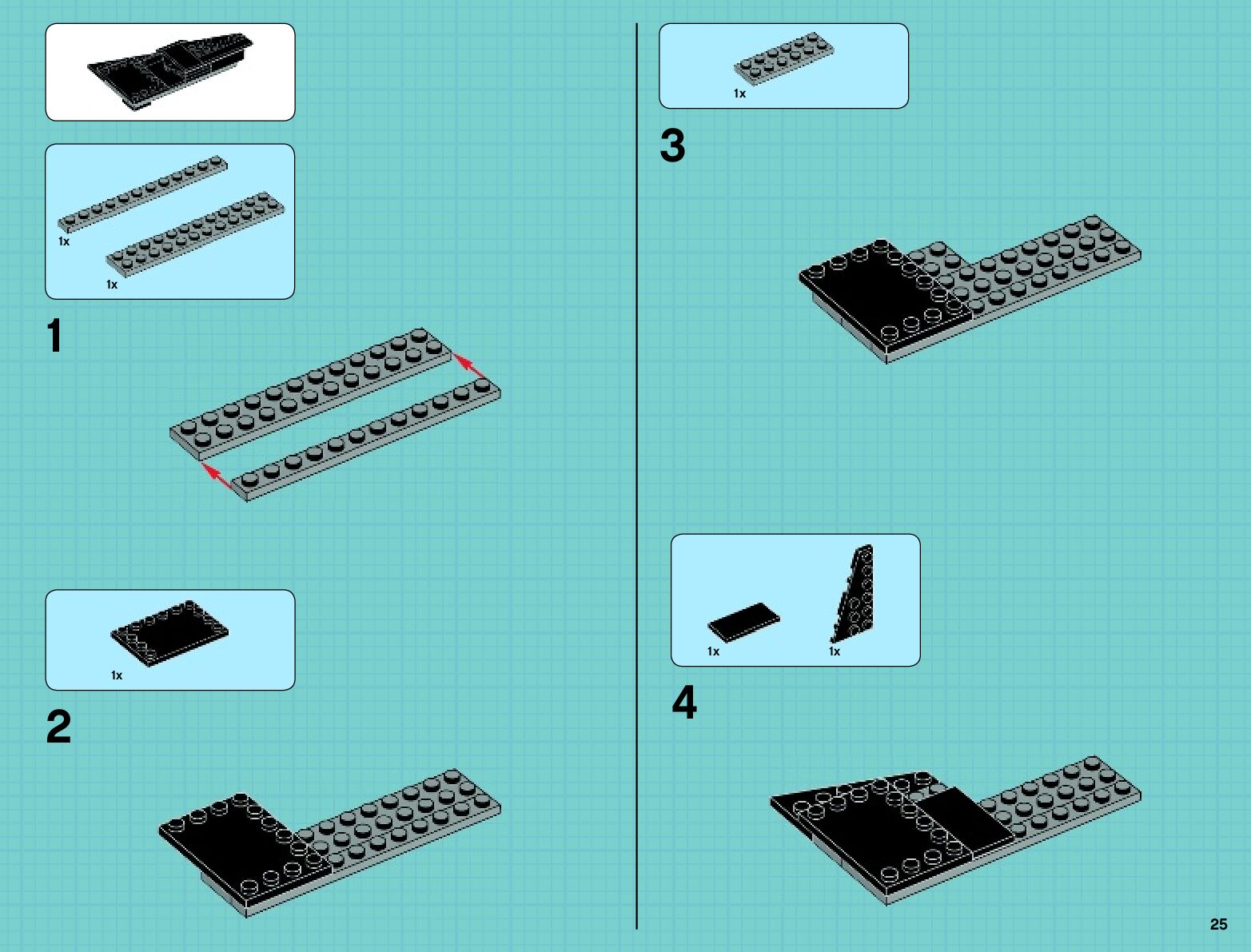 1x

1x

1

1x

2

1x

3

1x

1x

4

25