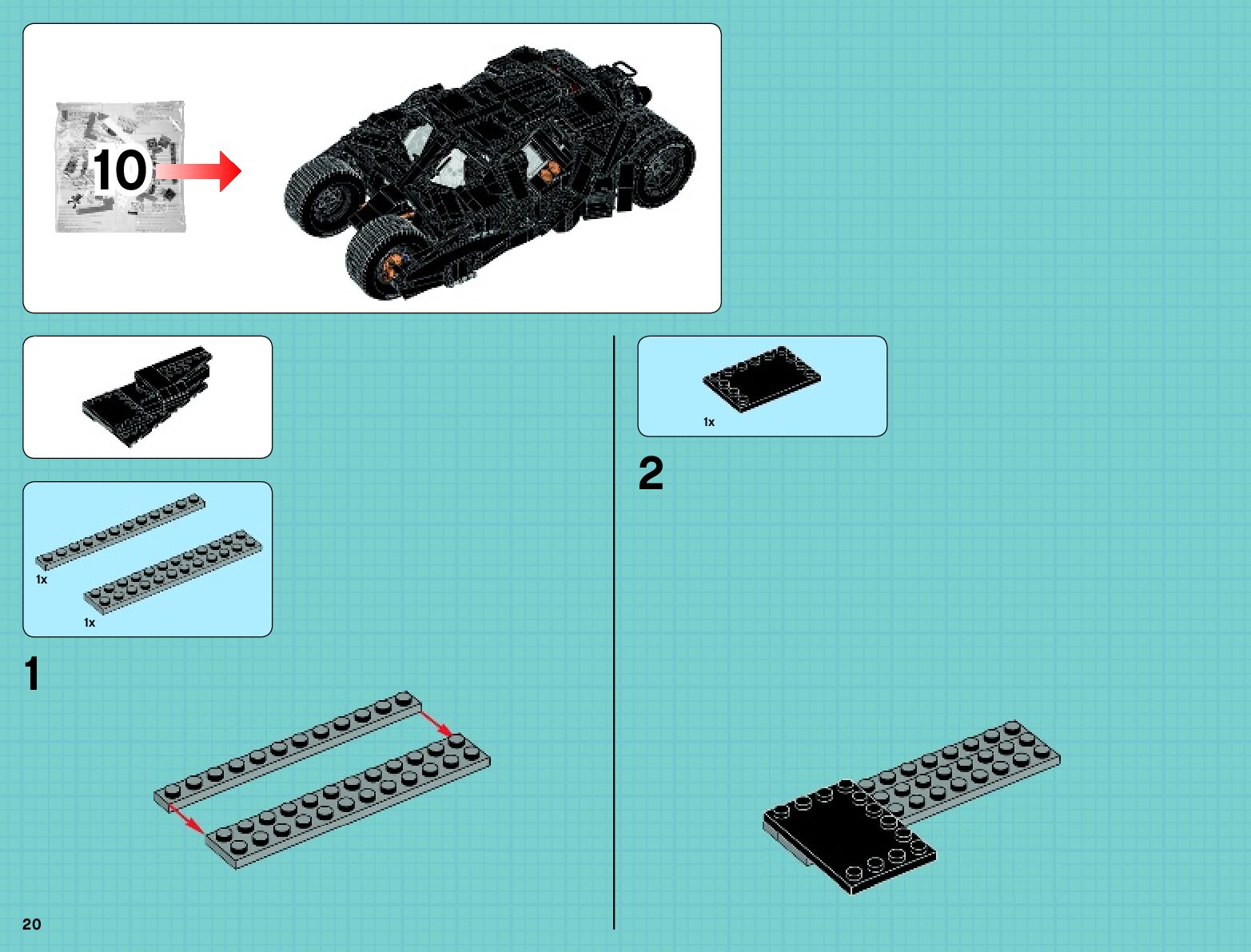 10

1x

1x

1

1x

2

20