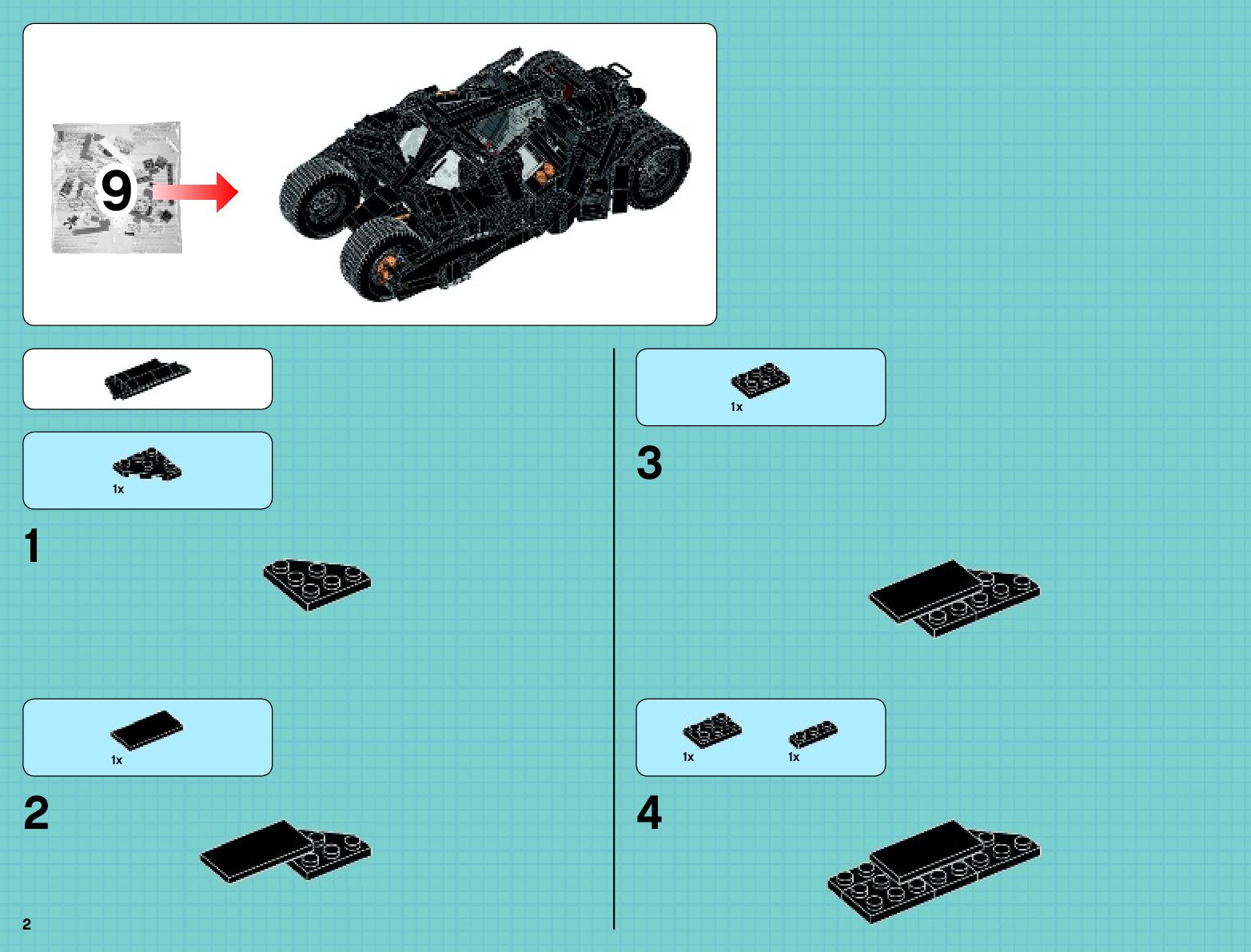 9

1x

1

1x

2

1x

3

1x

1x

4

2