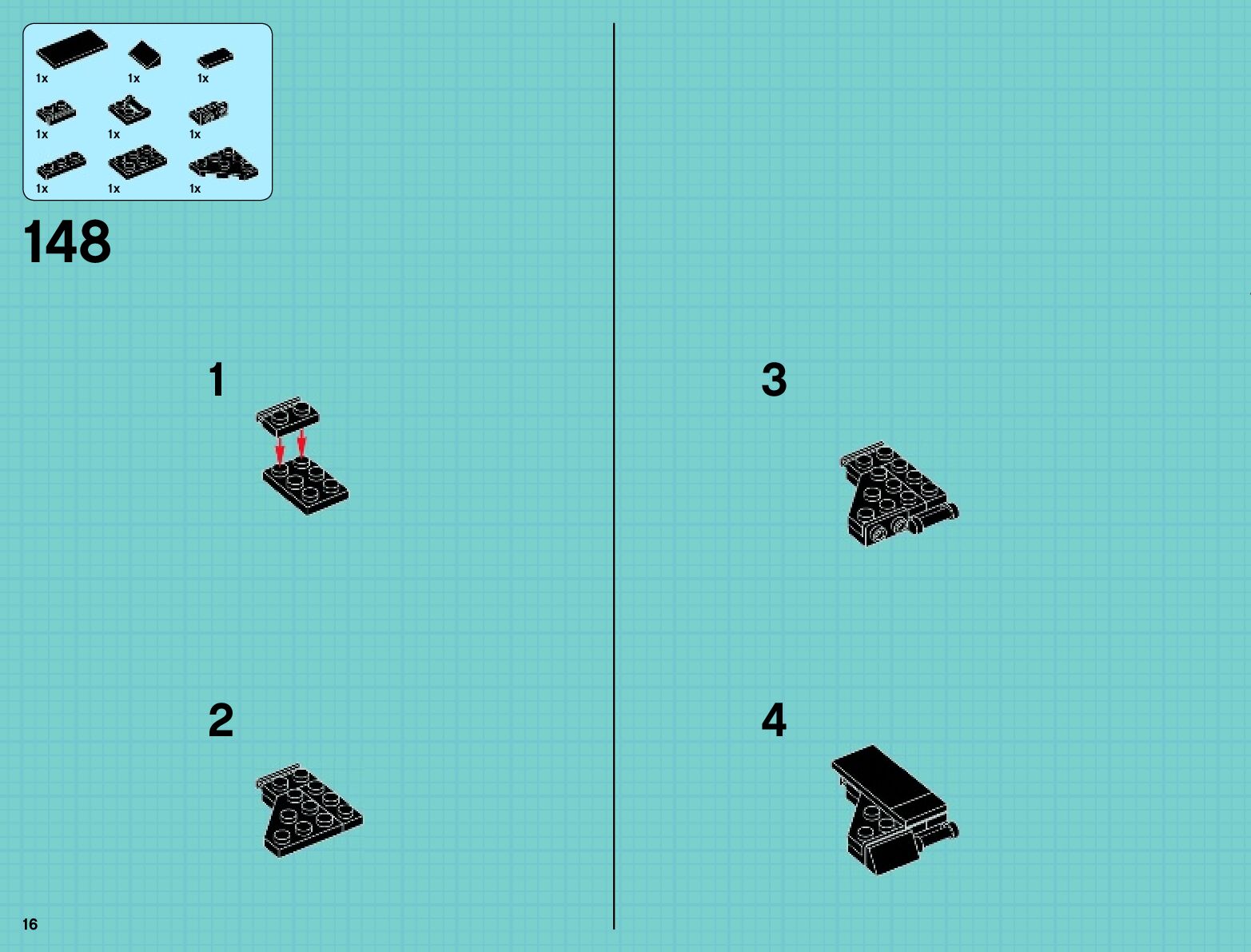 1x
1x
1x
1x
1x
1x
1x
1x
1x

148

1

2

3

4

16