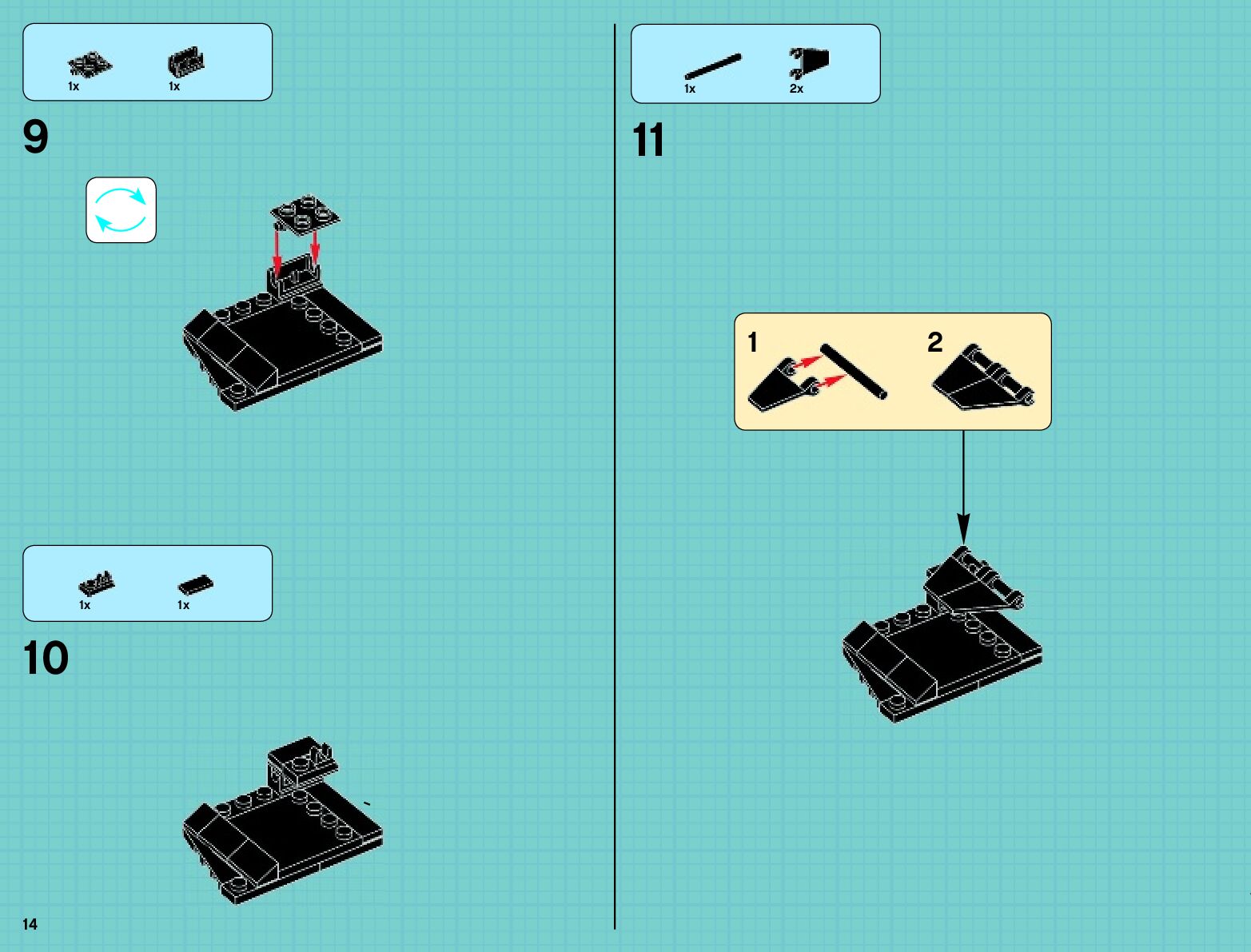 1x 1x

9

1x 1x

10

14

1x 2x

11

1

2