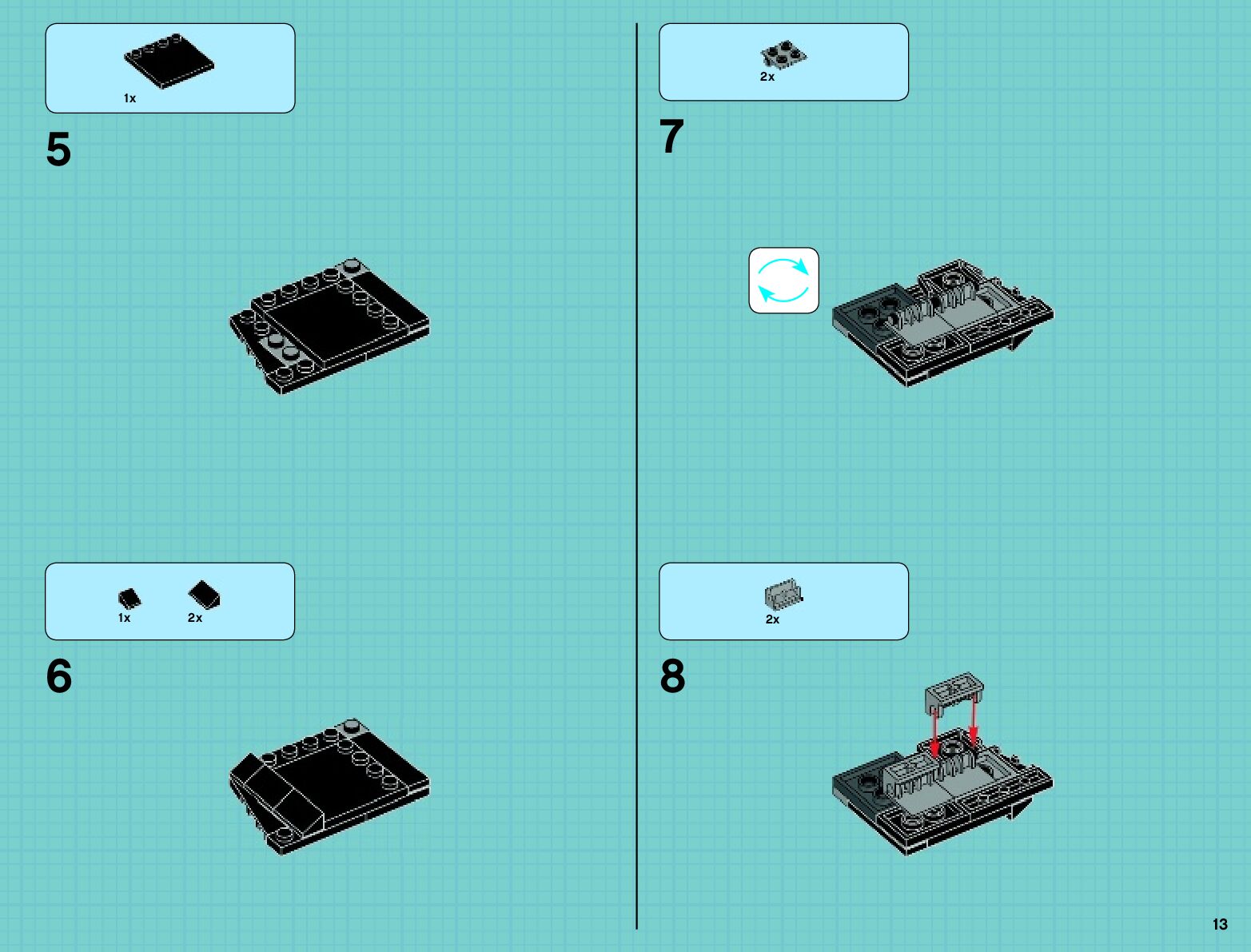 1x

5

1x 2x

6

2x

7

2x

8

13