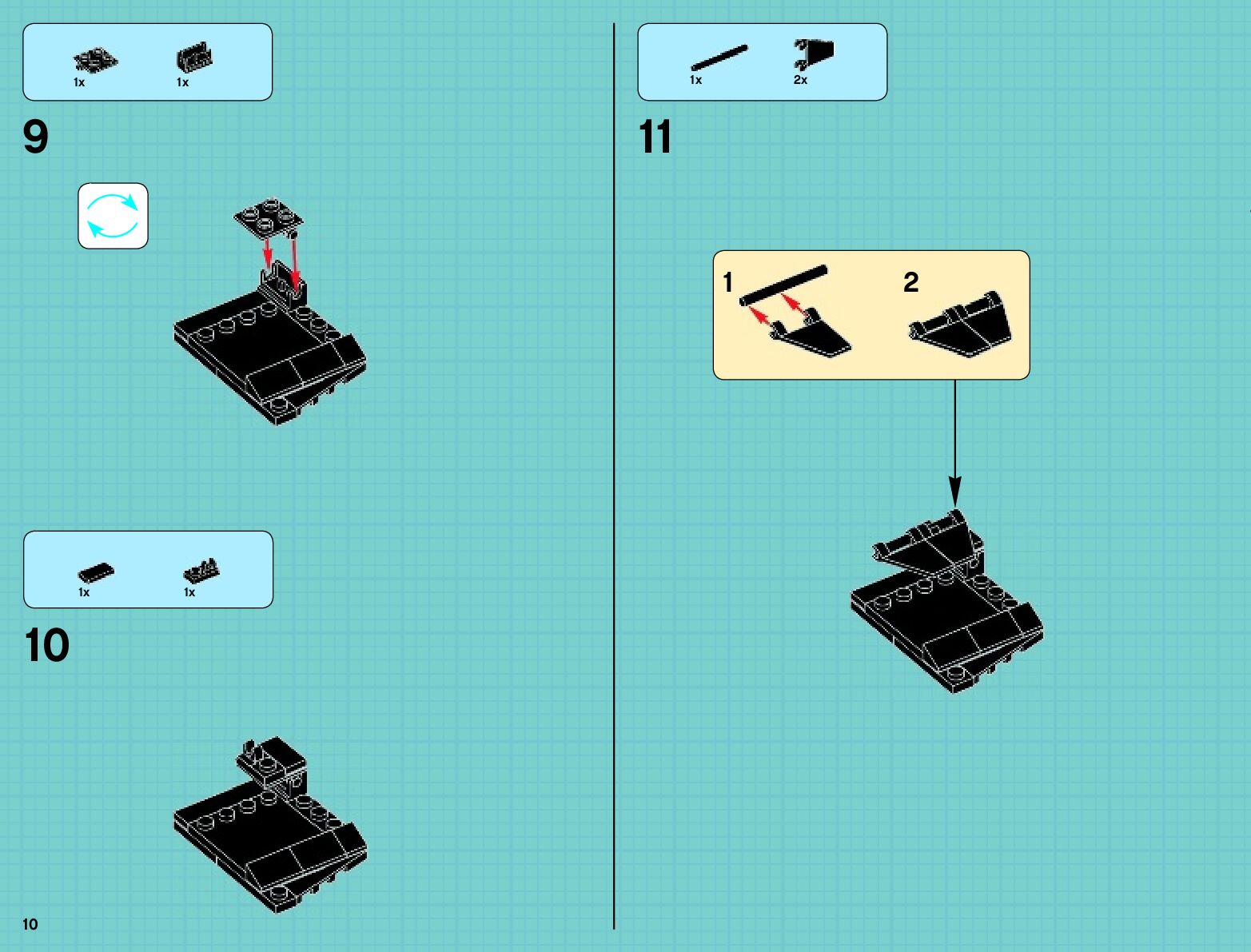 1x 1x

9

1x 1x

10

10

1x 2x

11

1

2