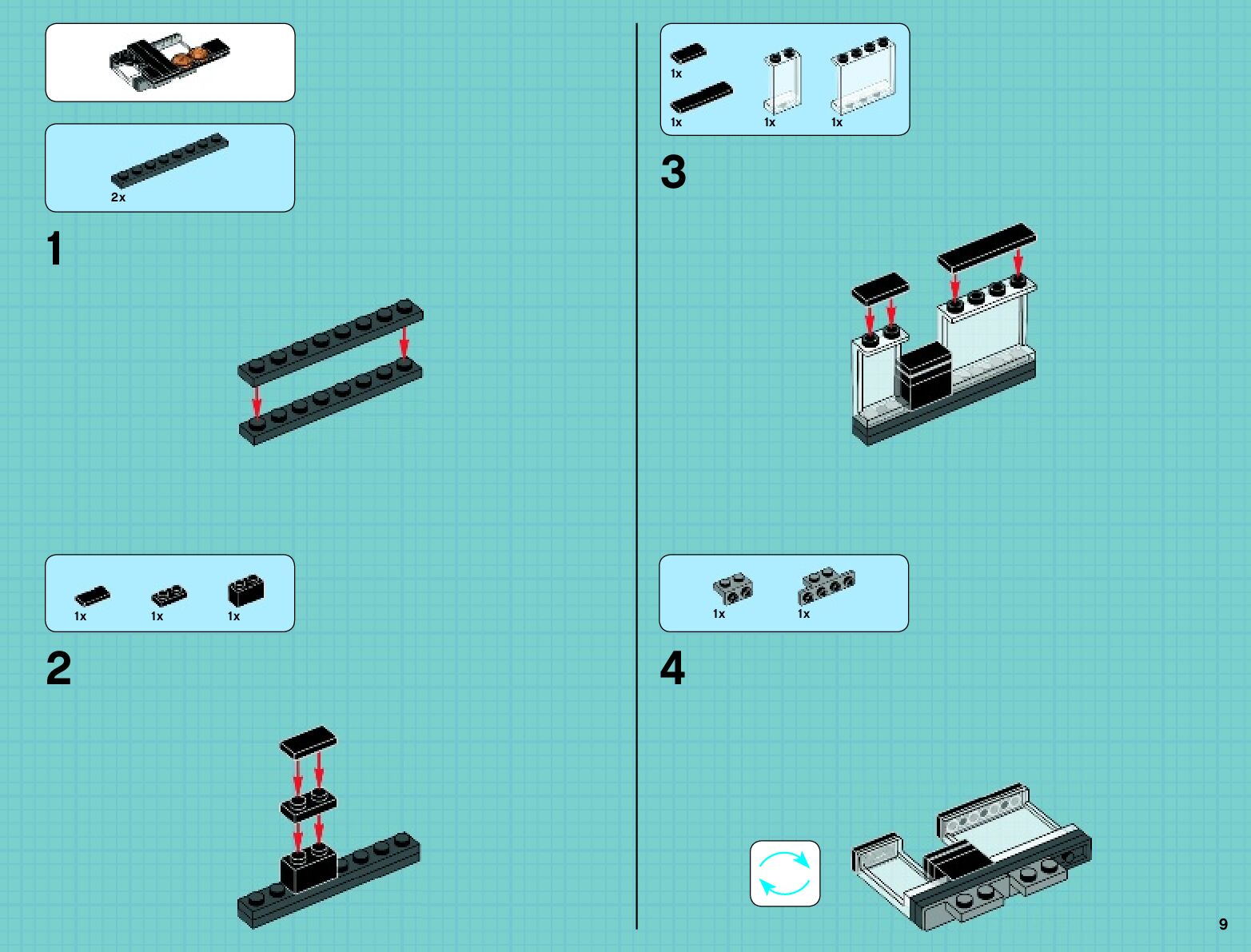 2x

1

1x 1x 1x

2

1x
1x 1x 1x

3

1x 1x

4

9