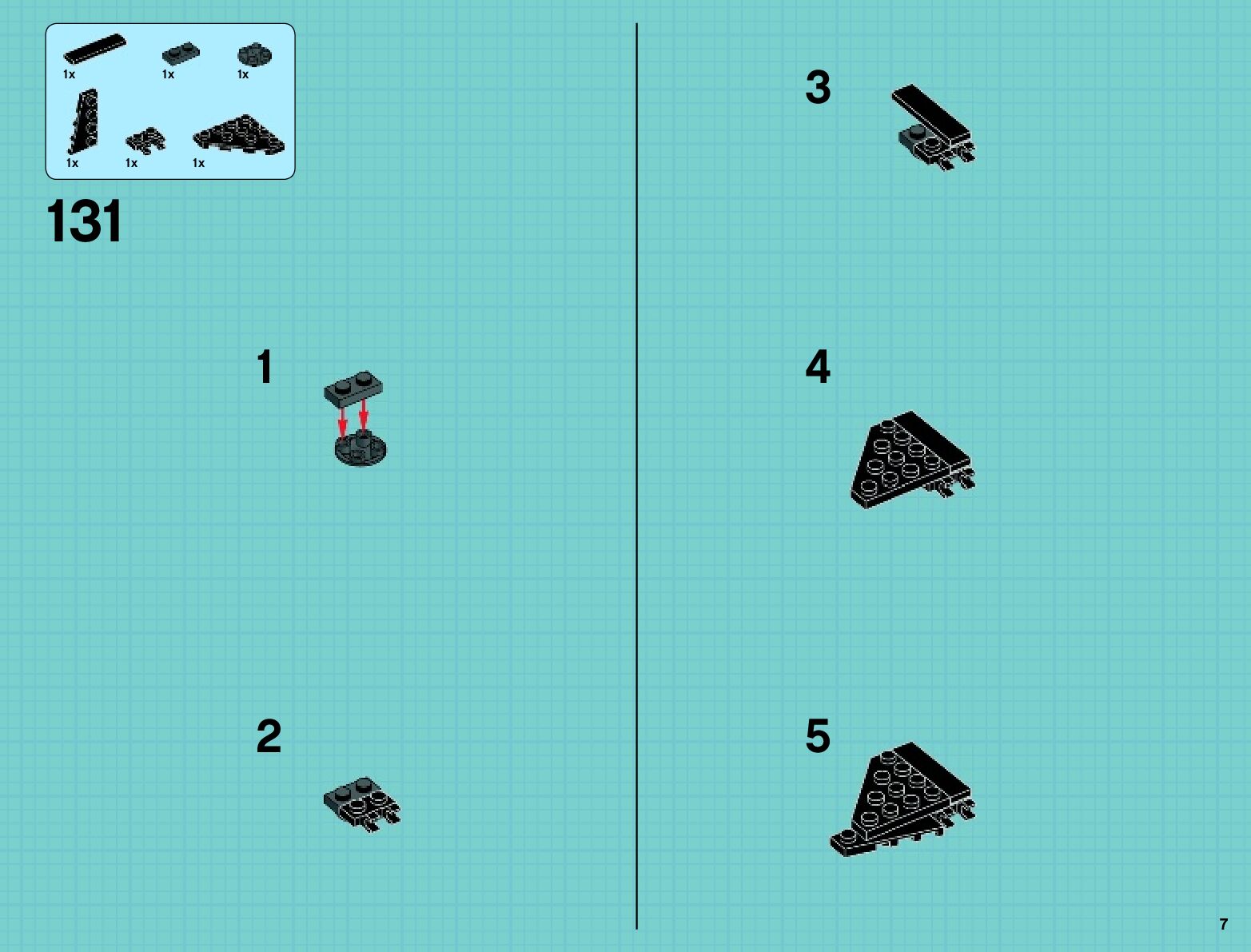 1x 1x 1x
1x 1x 1x

131

1

2

3

4

5

7