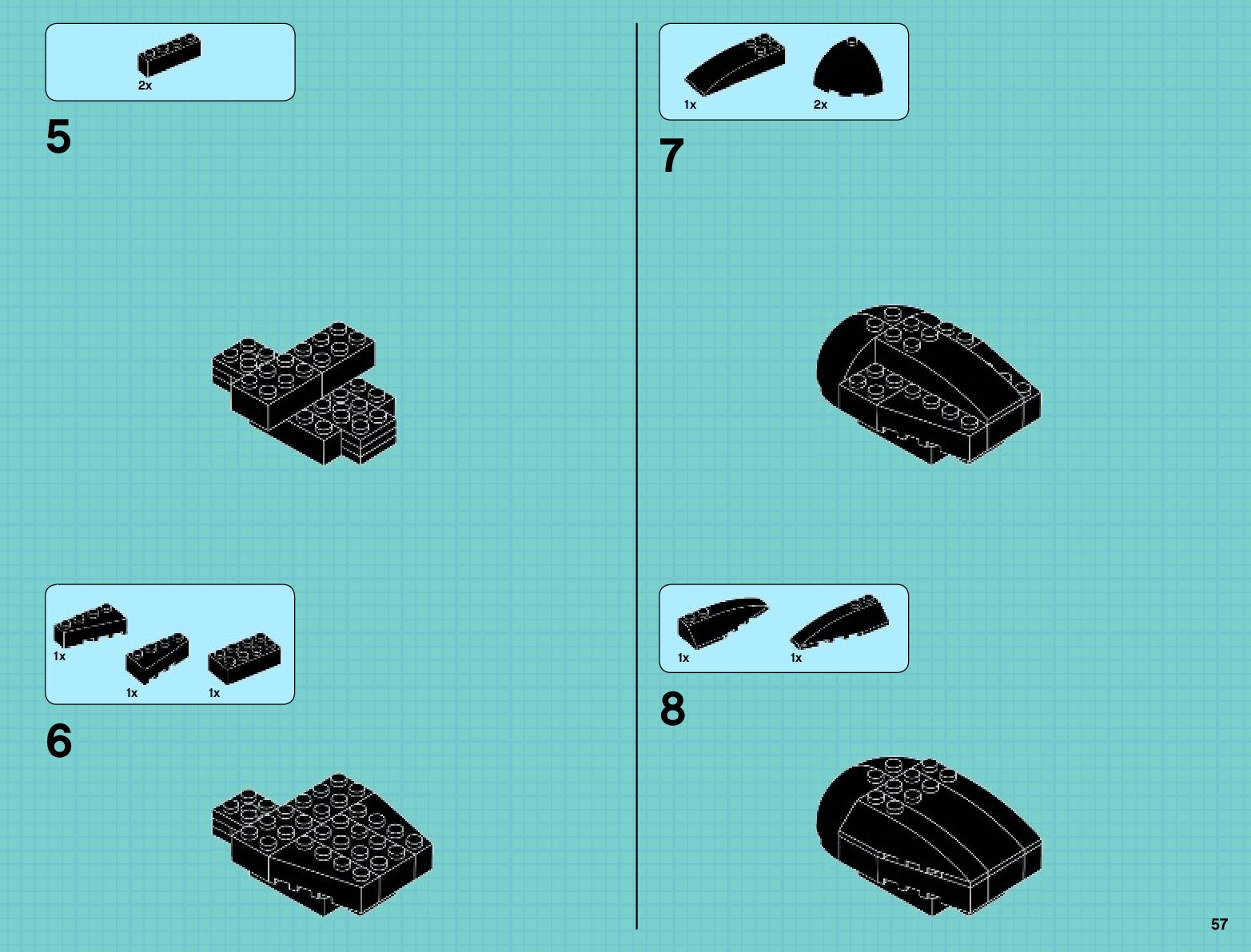 2x

5

1x

1x

1x

6

1x

2x

7

1x

1x

8

57