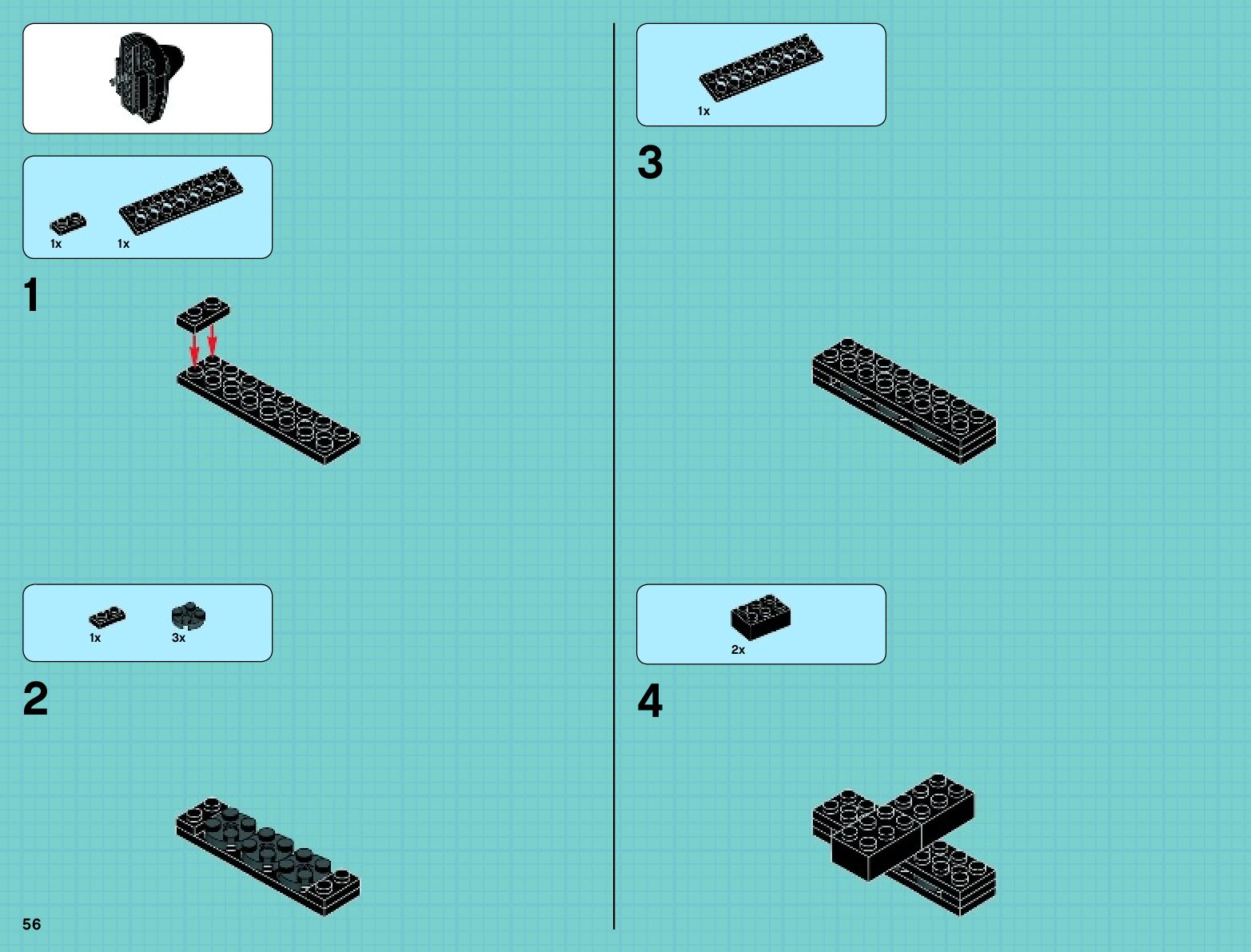 1x 1x

1

1x 3x

2

56

1x

3

2x

4