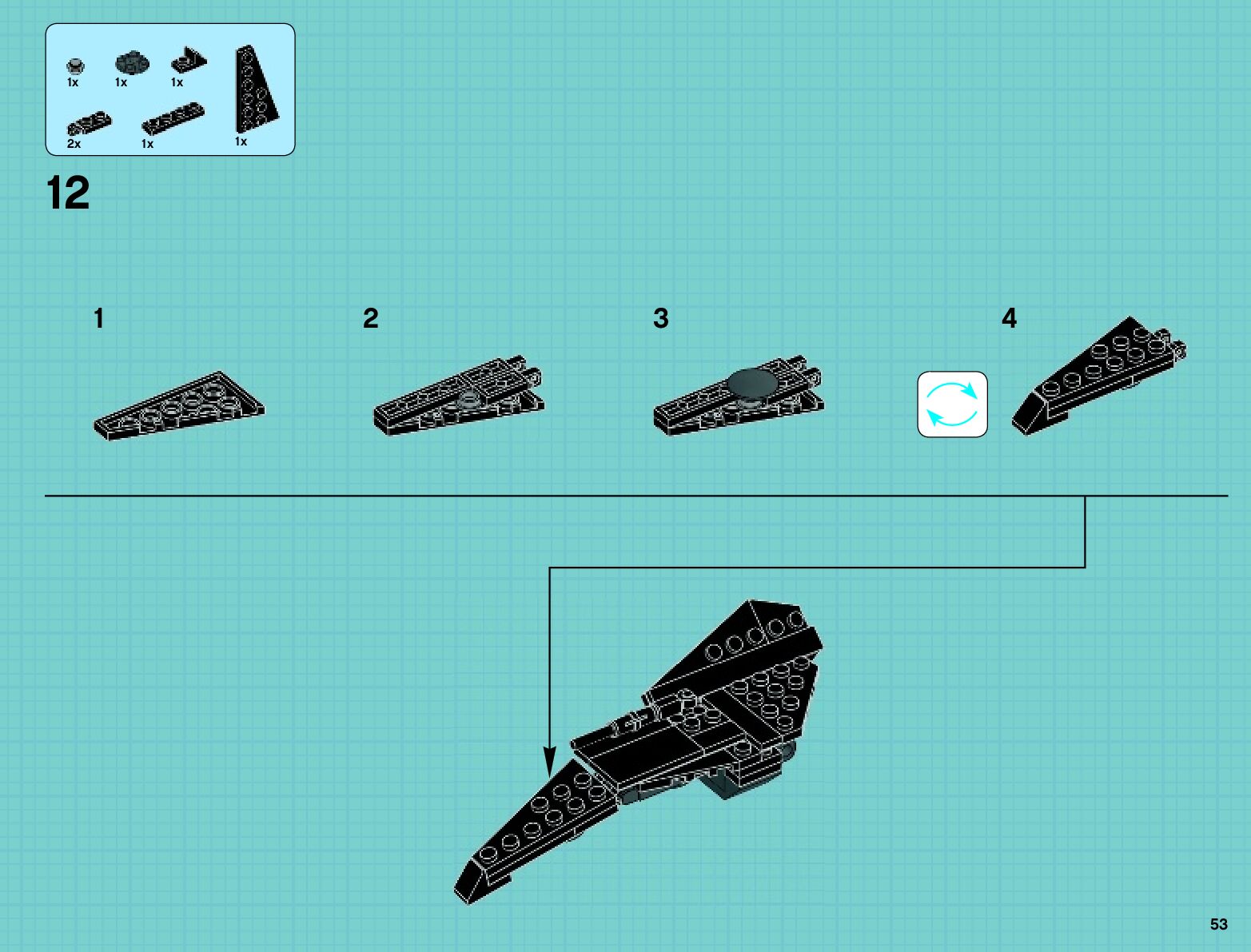 1x 1x 1x
2x 1x 1x

12

1

2

3

4

53